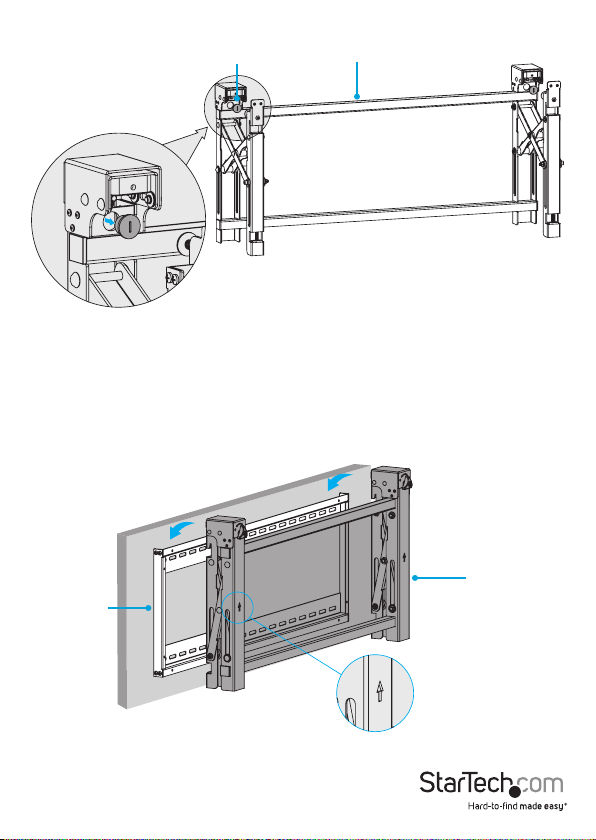 StarTech.com
Hard-to-find made easy®