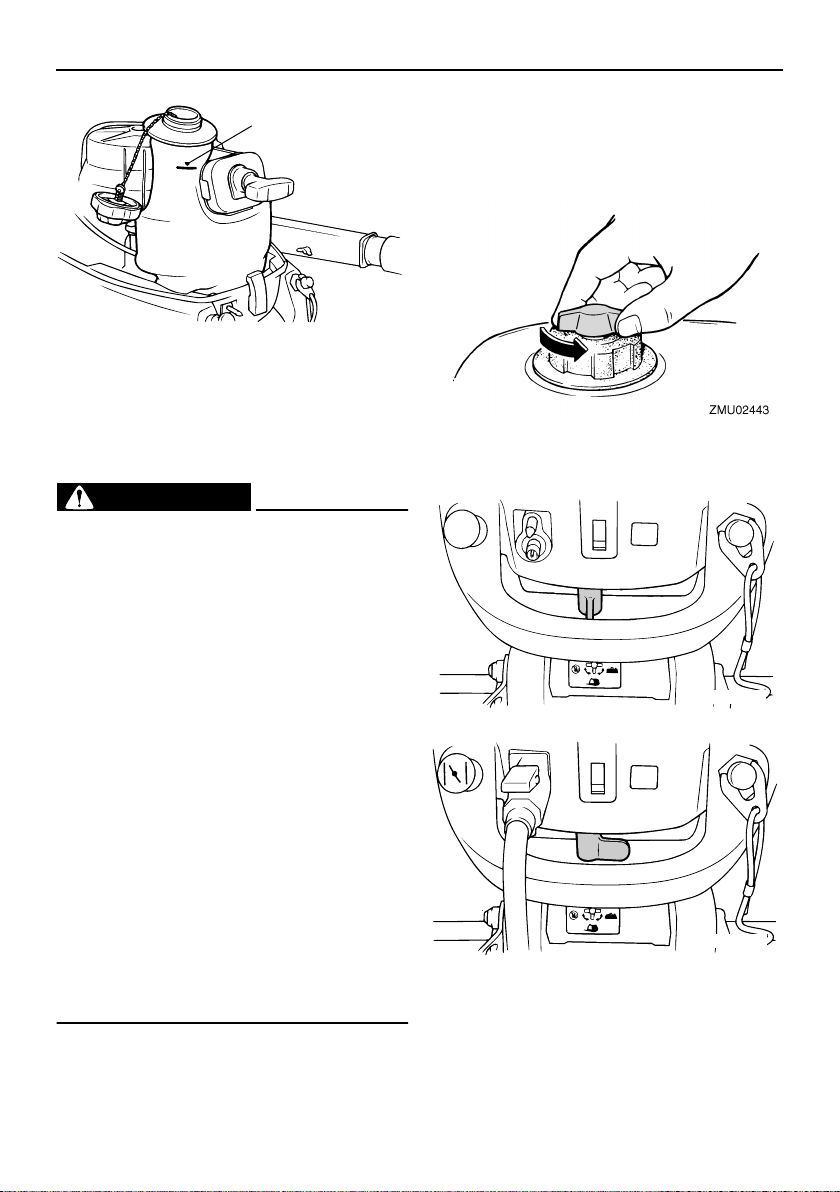 ZMU02443