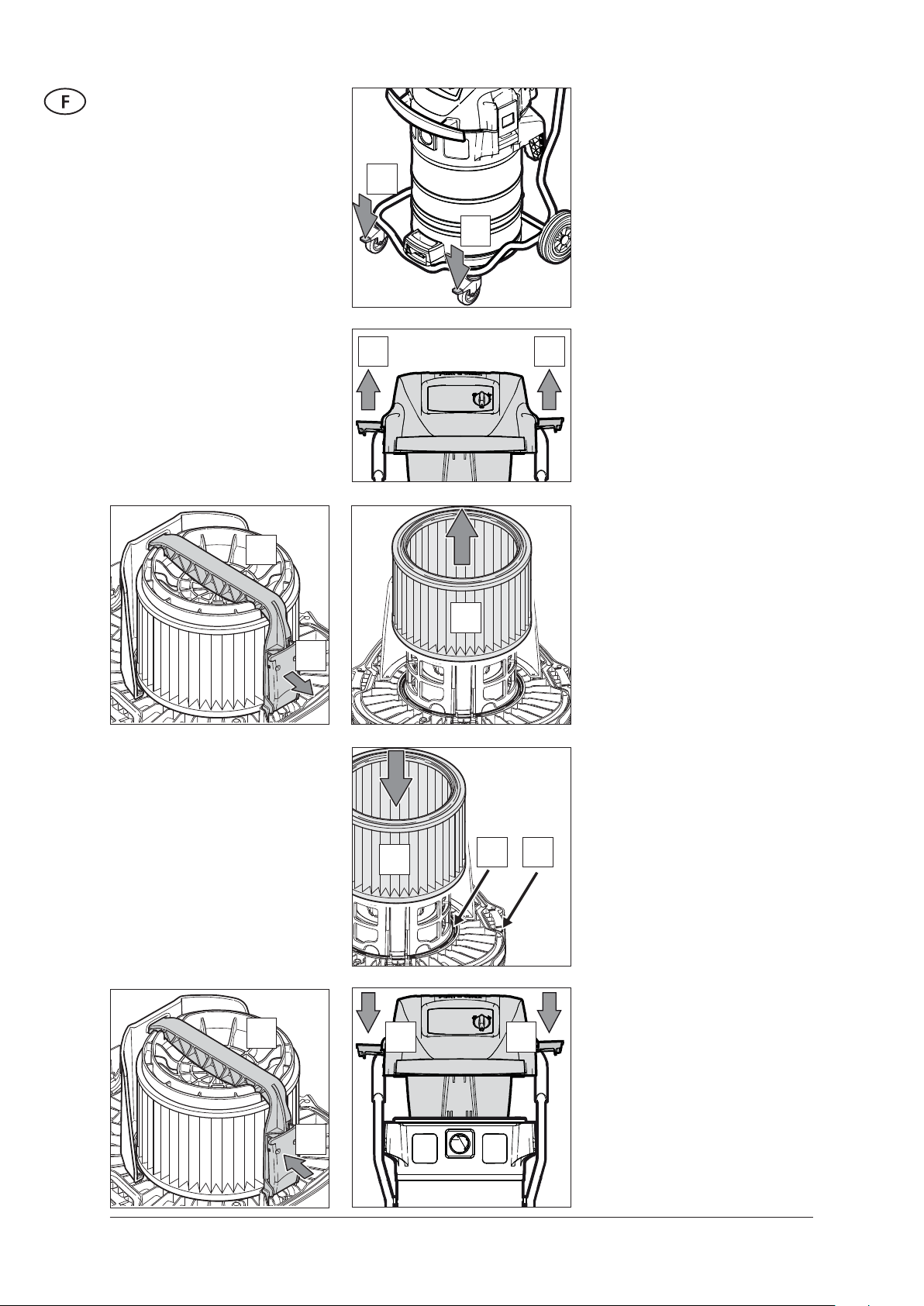 F