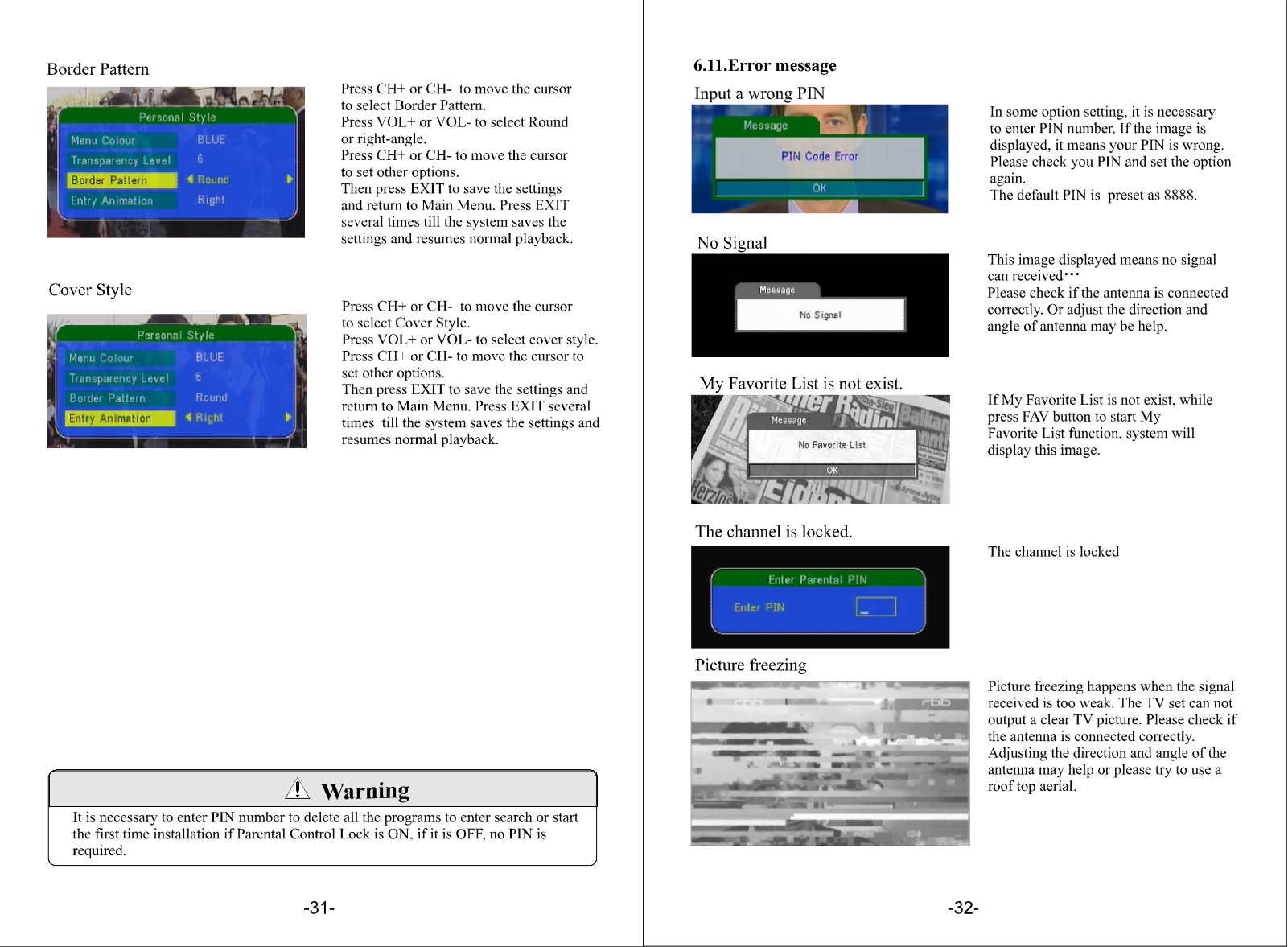 Border Pattern

Personal Style
Menu Colour BLUE
Transparency Level 6
Border Pattern Round
Entry Animation Right

Press CH+ or CH- to move the cursor to select Border Pattern.
Press VOL+ or VOL- to select Round or right-angle.
Press CH+ or CH- to move the cursor to set other options.
Then press EXIT to save the settings and return to Main Menu. Press EXIT several times till the system saves the settings and resumes normal playback.

Cover Style

Personal Style
Menu Colour BLUE
Transparency Level 6
Border Pattern Round
Entry Animation Right

Press CH+ or CH- to move the cursor to select Cover Style.
Press VOL+ or VOL- to select cover style.
Press CH+ or CH- to move the cursor to set other options.
Then press EXIT to save the settings and return to Main Menu. Press EXIT several times till the system saves the settings and resumes normal playback.

Warning
It is necessary to enter PIN number to delete all the programs to enter search or start the first time installation if Parental Control Lock is ON, if it is OFF, no PIN is required.

-31-

6.11.Error message

Input a wrong PIN

Message
PIN Code Error
OK

In some option setting, it is necessary to enter PIN number. If the image is displayed, it means your PIN is wrong. Please check you PIN and set the option again.
The default PIN is preset as 8888.

No Signal

Message
No Signal

This image displayed means no signal can received…
Please check if the antenna is connected correctly. Or adjust the direction and angle of antenna may be help.

My Favorite List is not exist.

Message
No Favorite List
OK

If My Favorite List is not exist, while press FAV button to start My Favorite List function, system will display this image.

The channel is locked.

Enter Parental PIN
Enter PIN

The channel is locked

Picture freezing

Picture freezing happens when the signal received is too weak. The TV set can not output a clear TV picture. Please check if the antenna is connected correctly. Adjusting the direction and angle of the antenna may help or please try to use a roof top aerial.

-32-