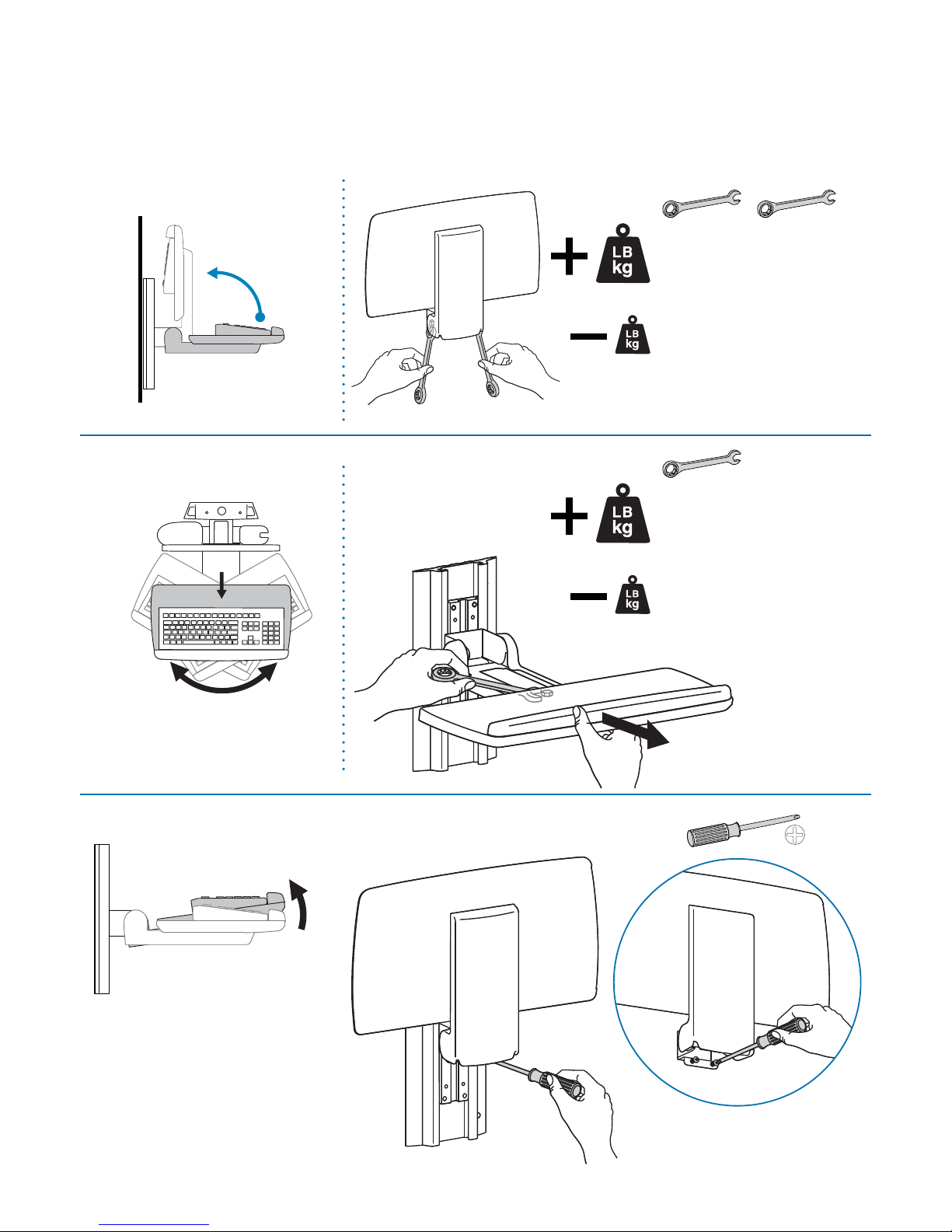 LB
kg

LB
kg

LB
kg

LB
kg