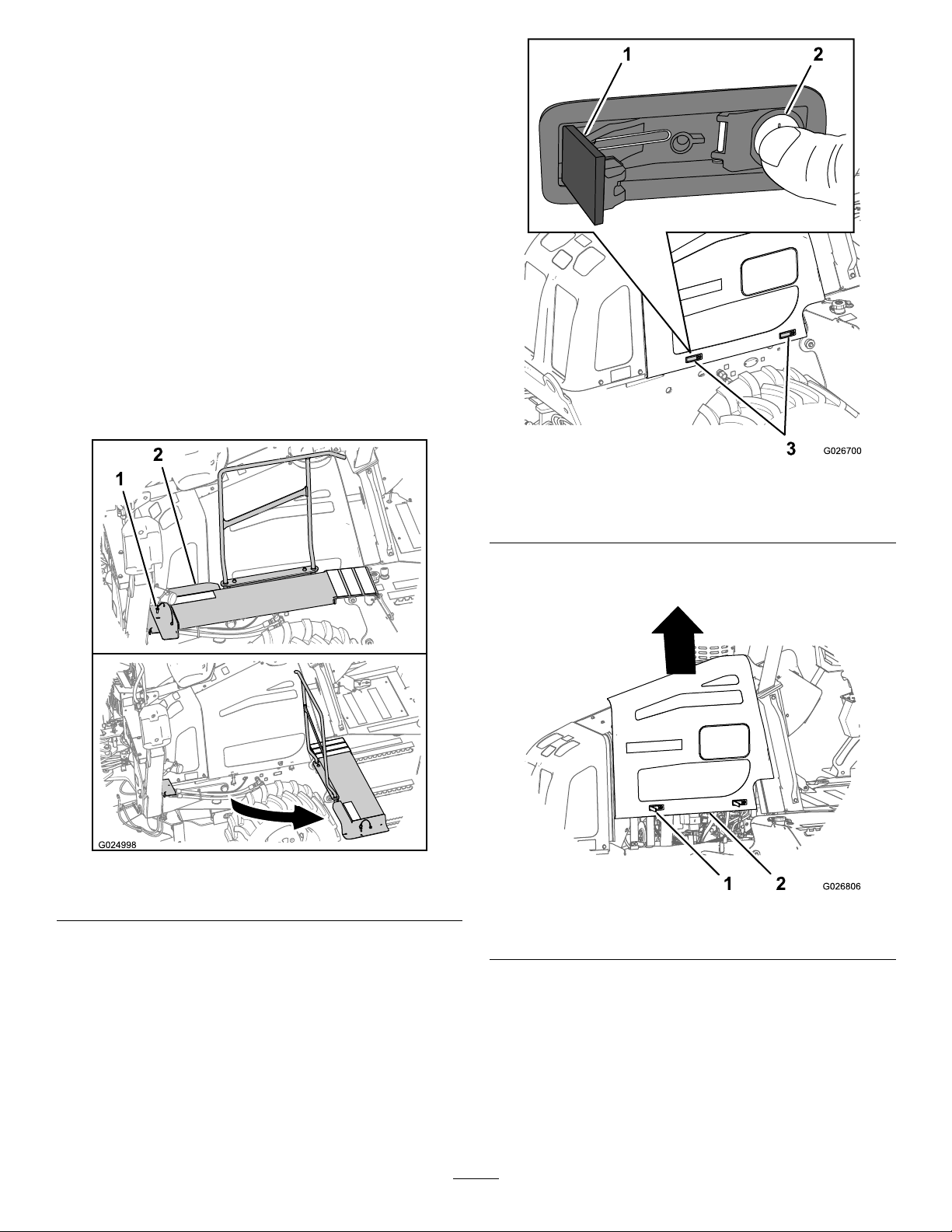 2
1
G024998

1
2
3
G026700

1
2
G026806