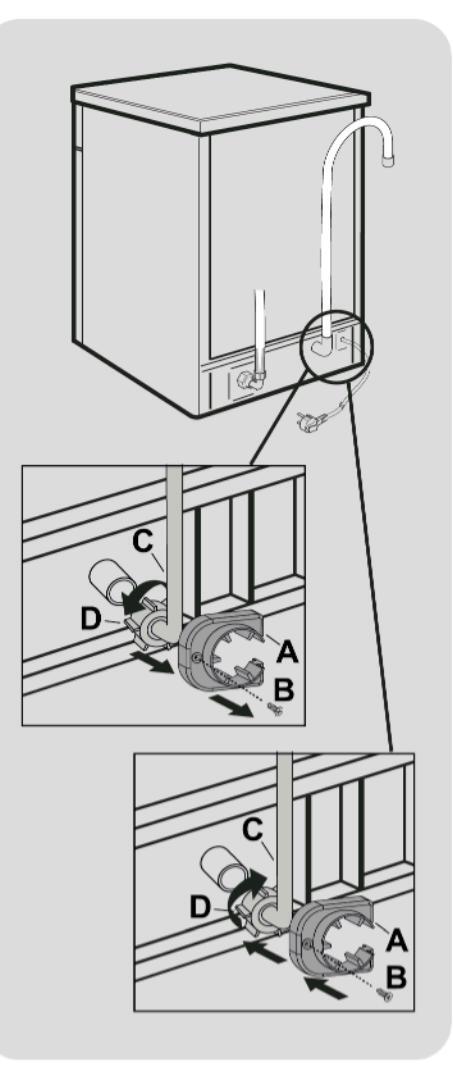 C
D
A
B
C
D
A
B