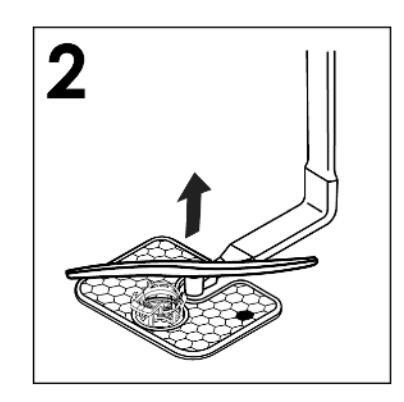 2