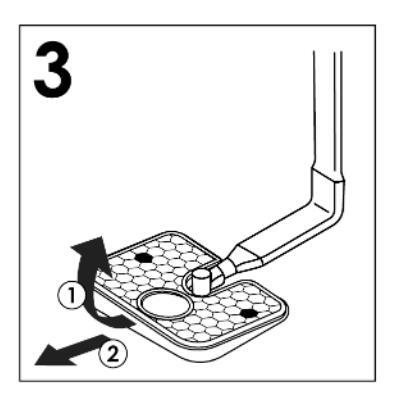 3

1

2