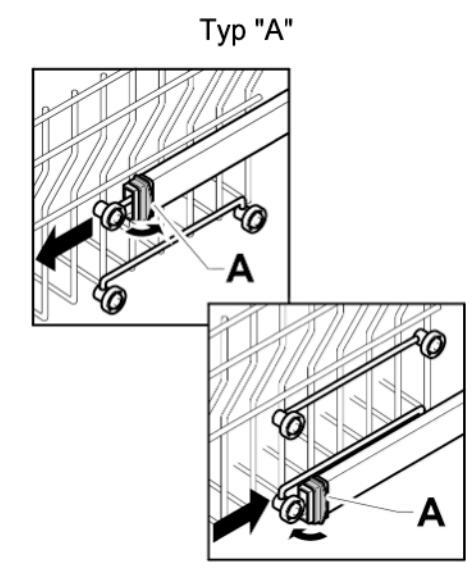 Typ "A"

A

A