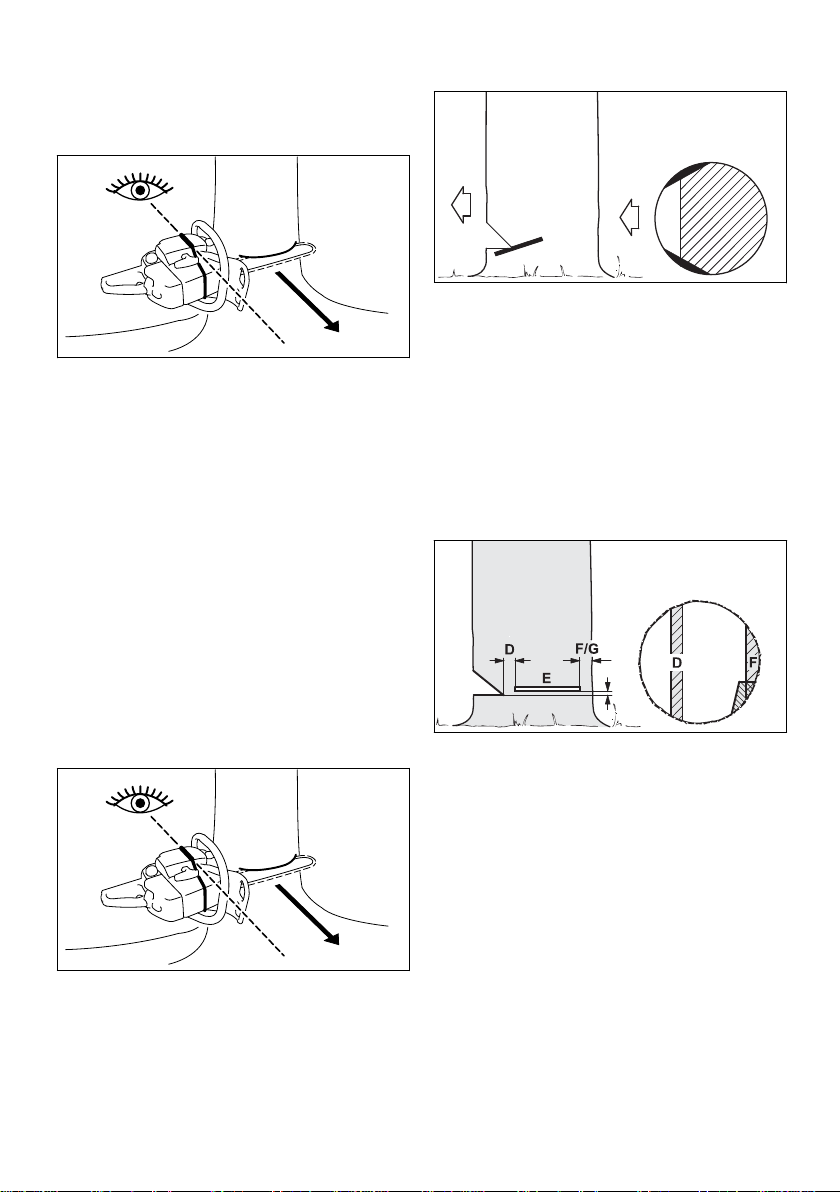 D

F/G

E

D

F