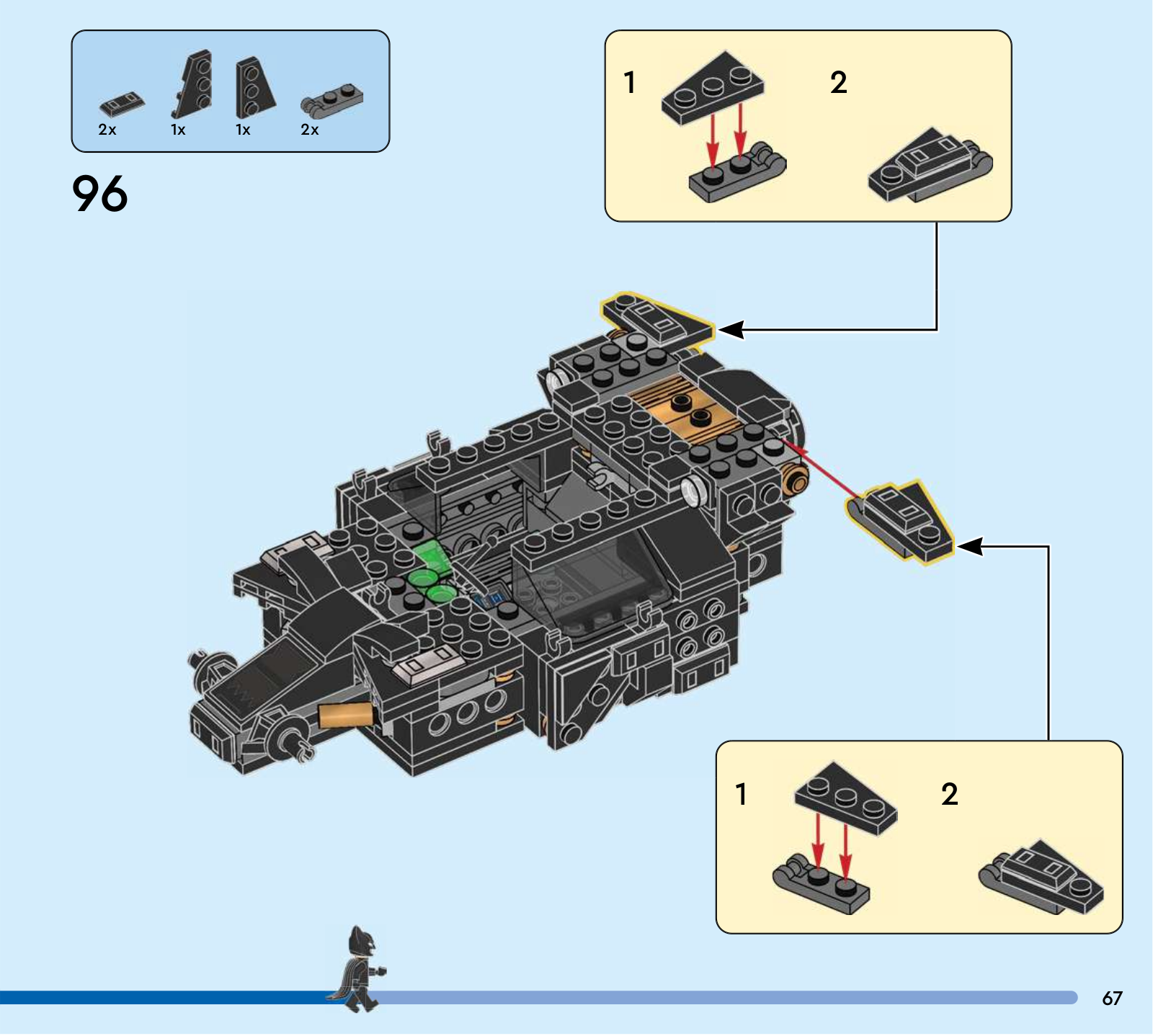 2x 1x 1x 2x

96

1 2

1 2

67