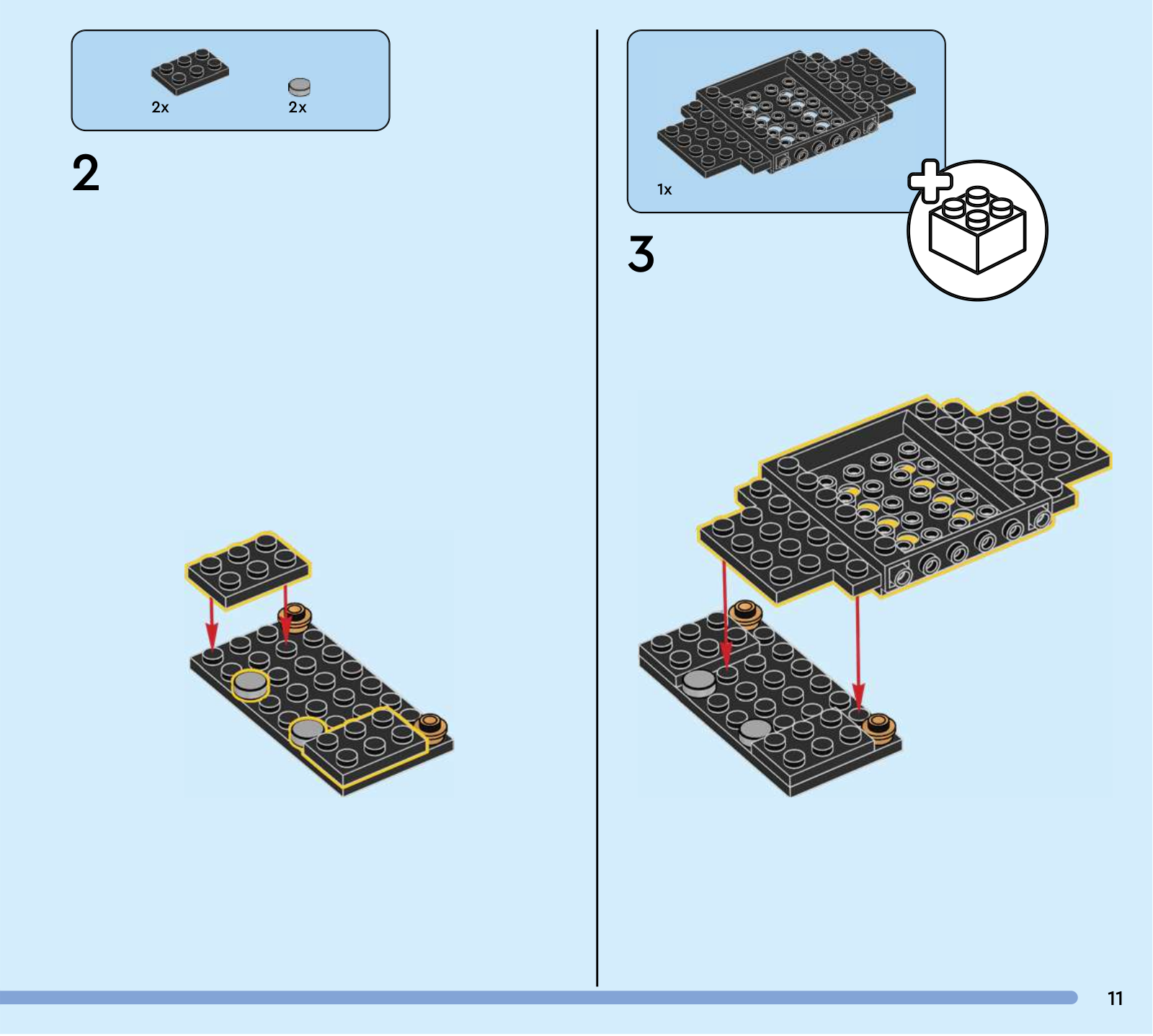 2x
2x

2

1x

3

11