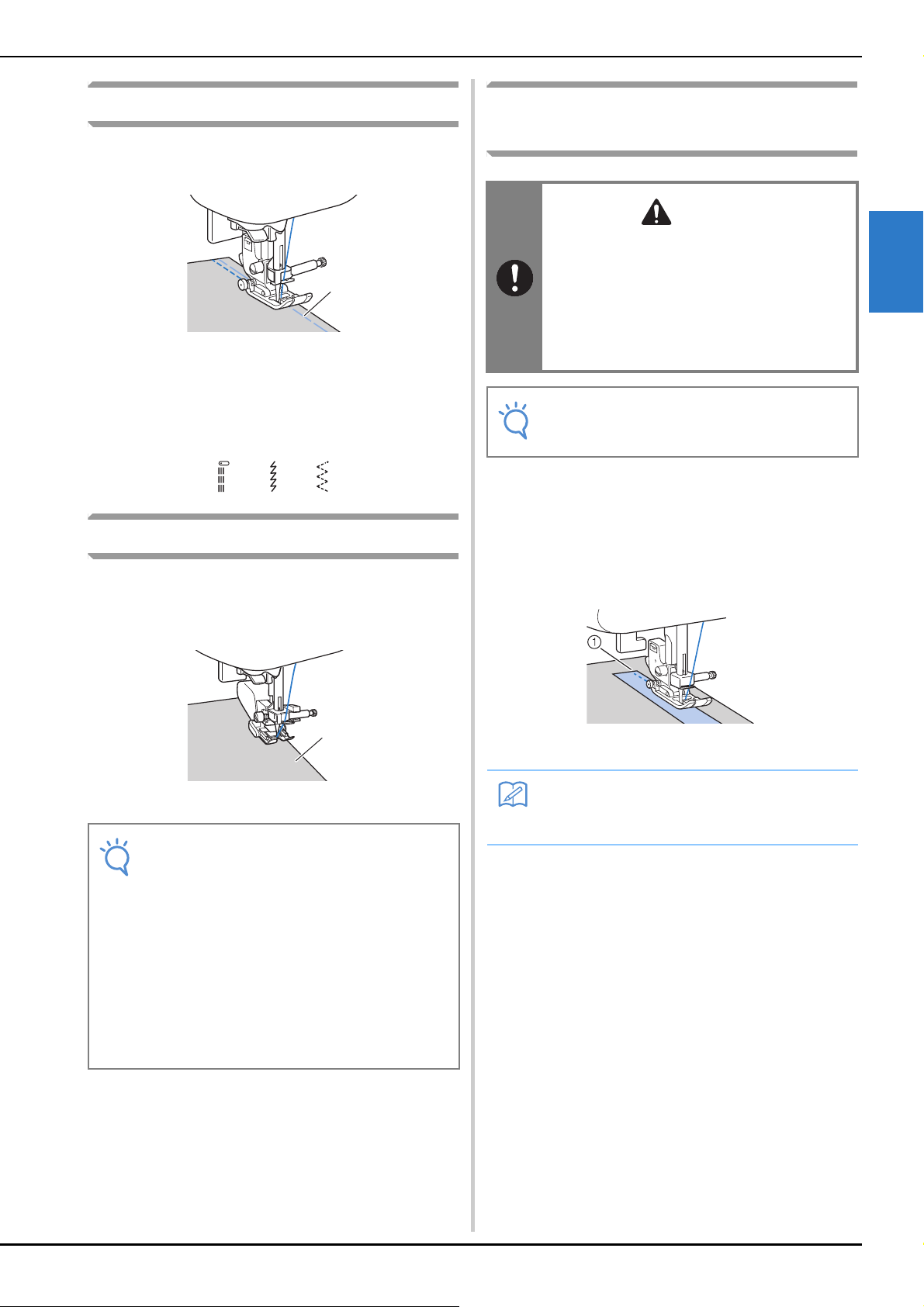 ①