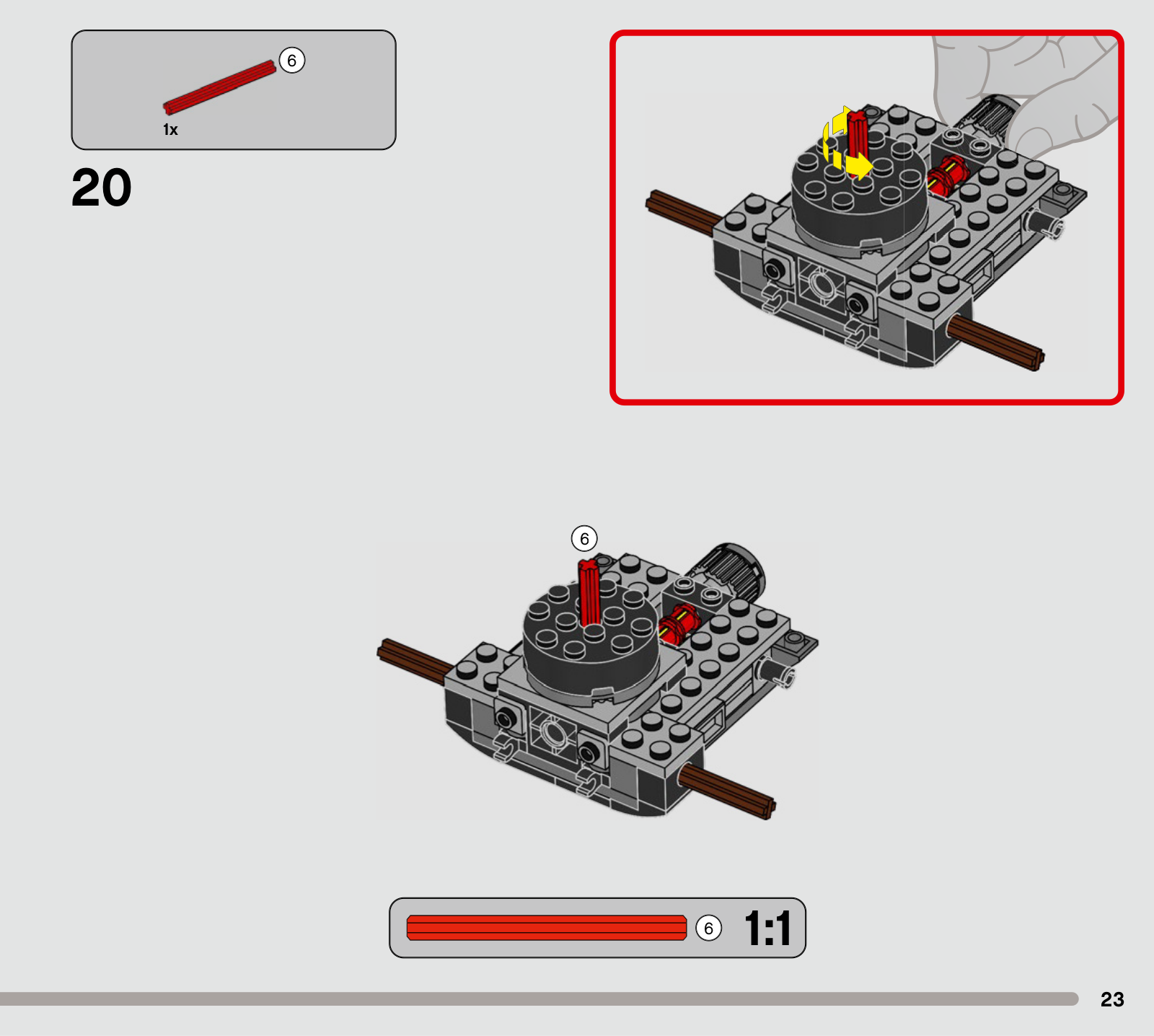 6
1x
20
6
6
1:1
23