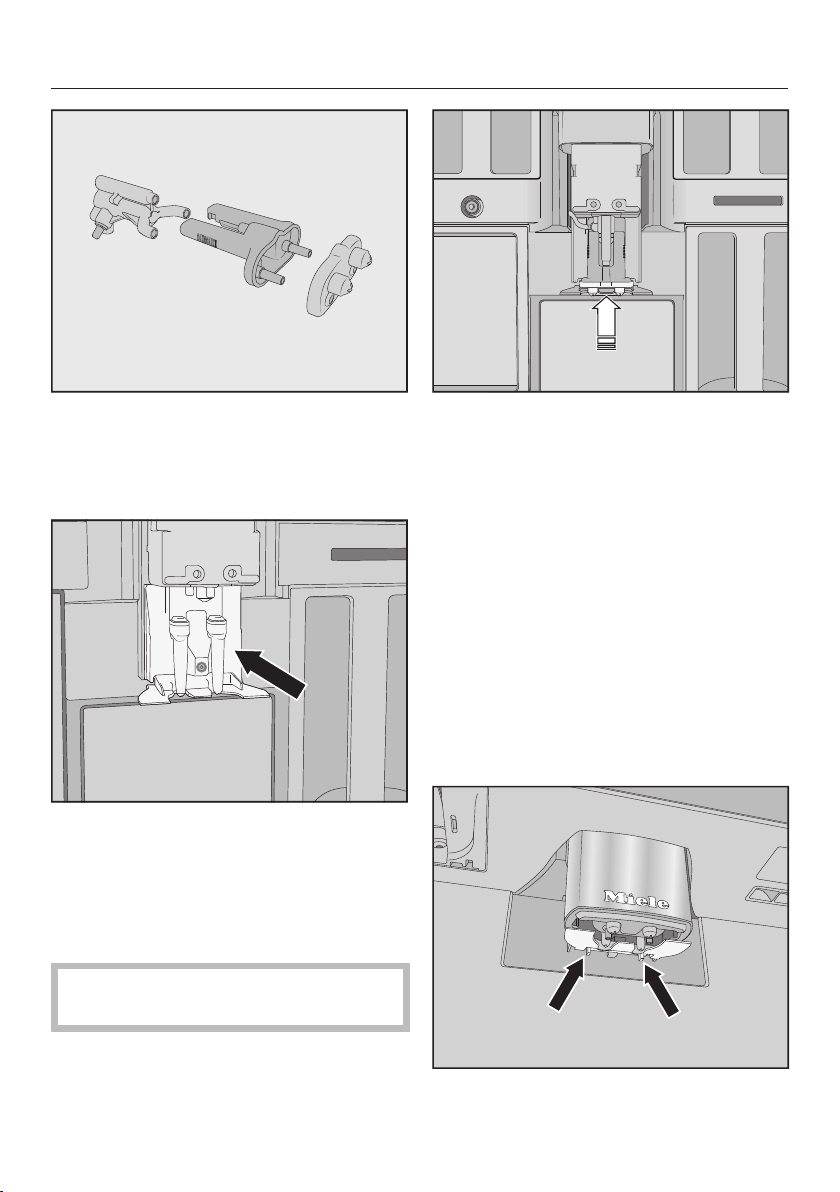 Miele