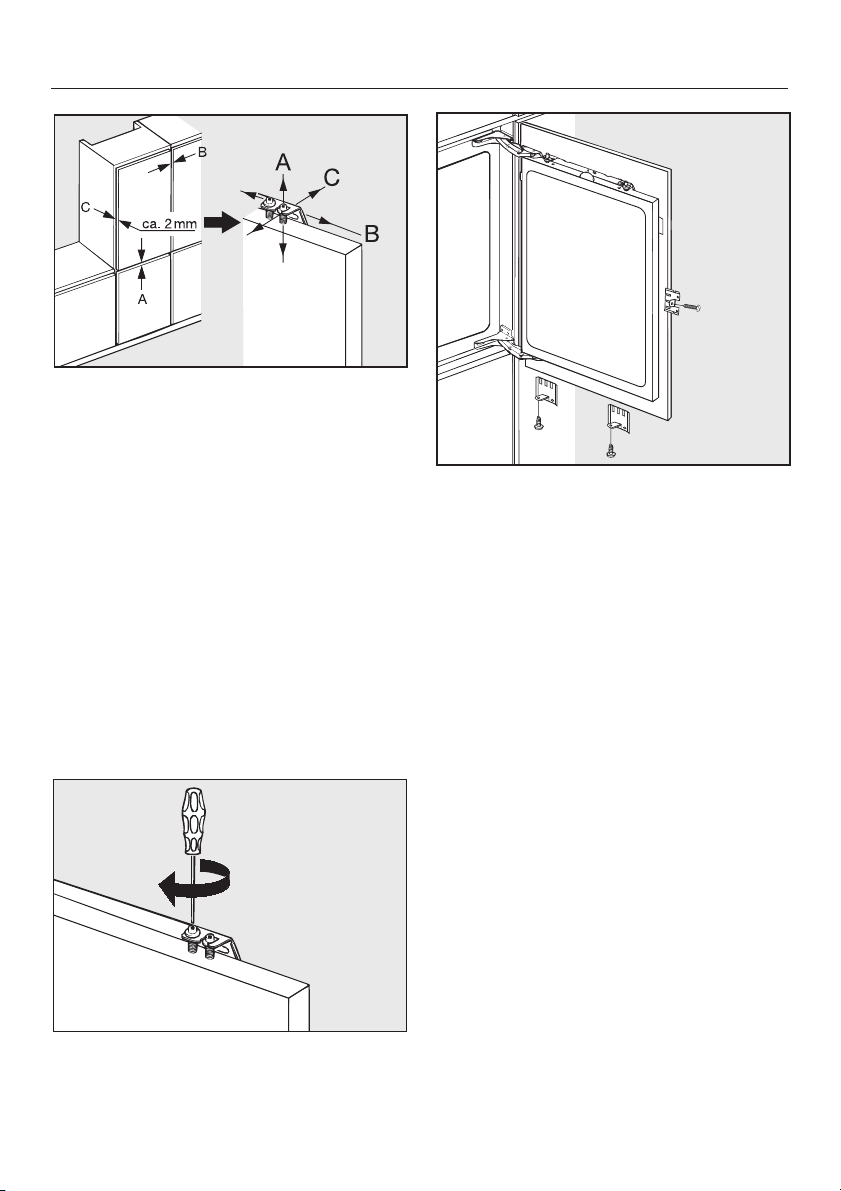 B
C
ca. 2 mm
A
A
C
B