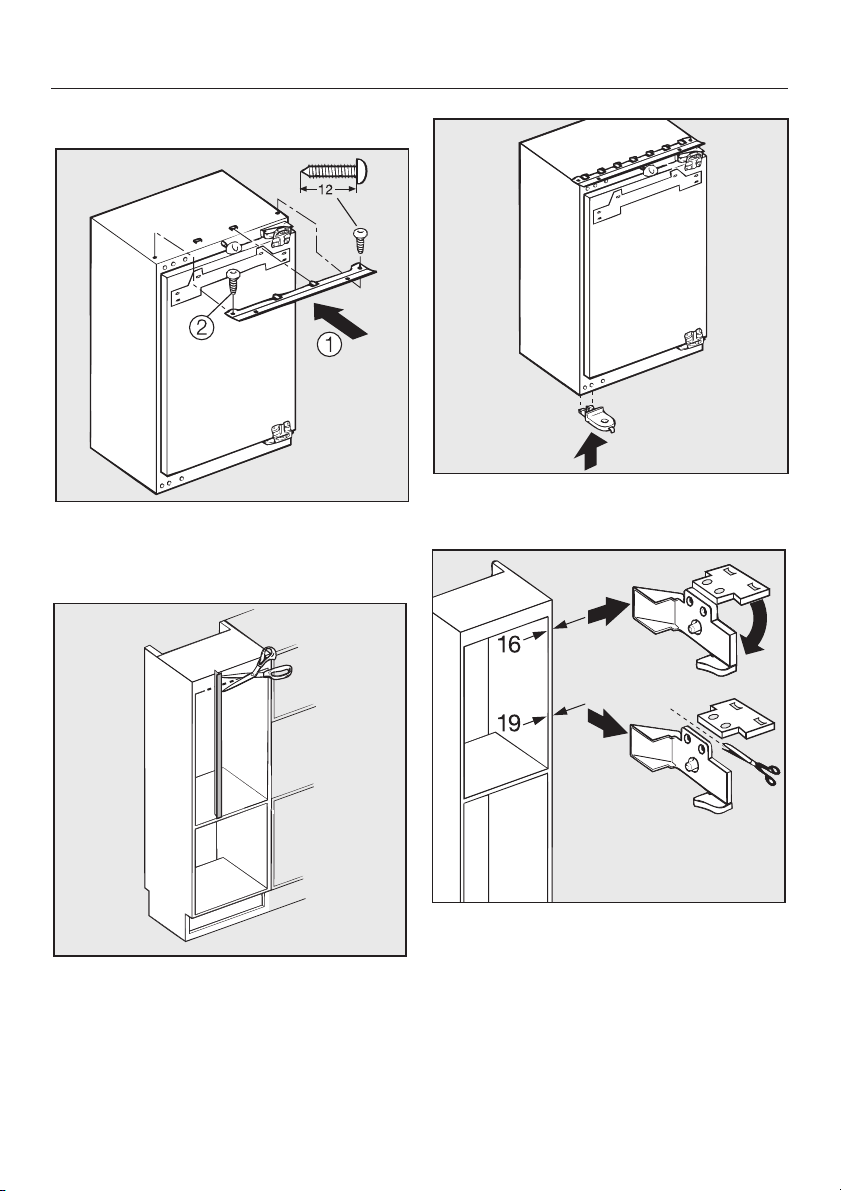 12

2

1

16

19