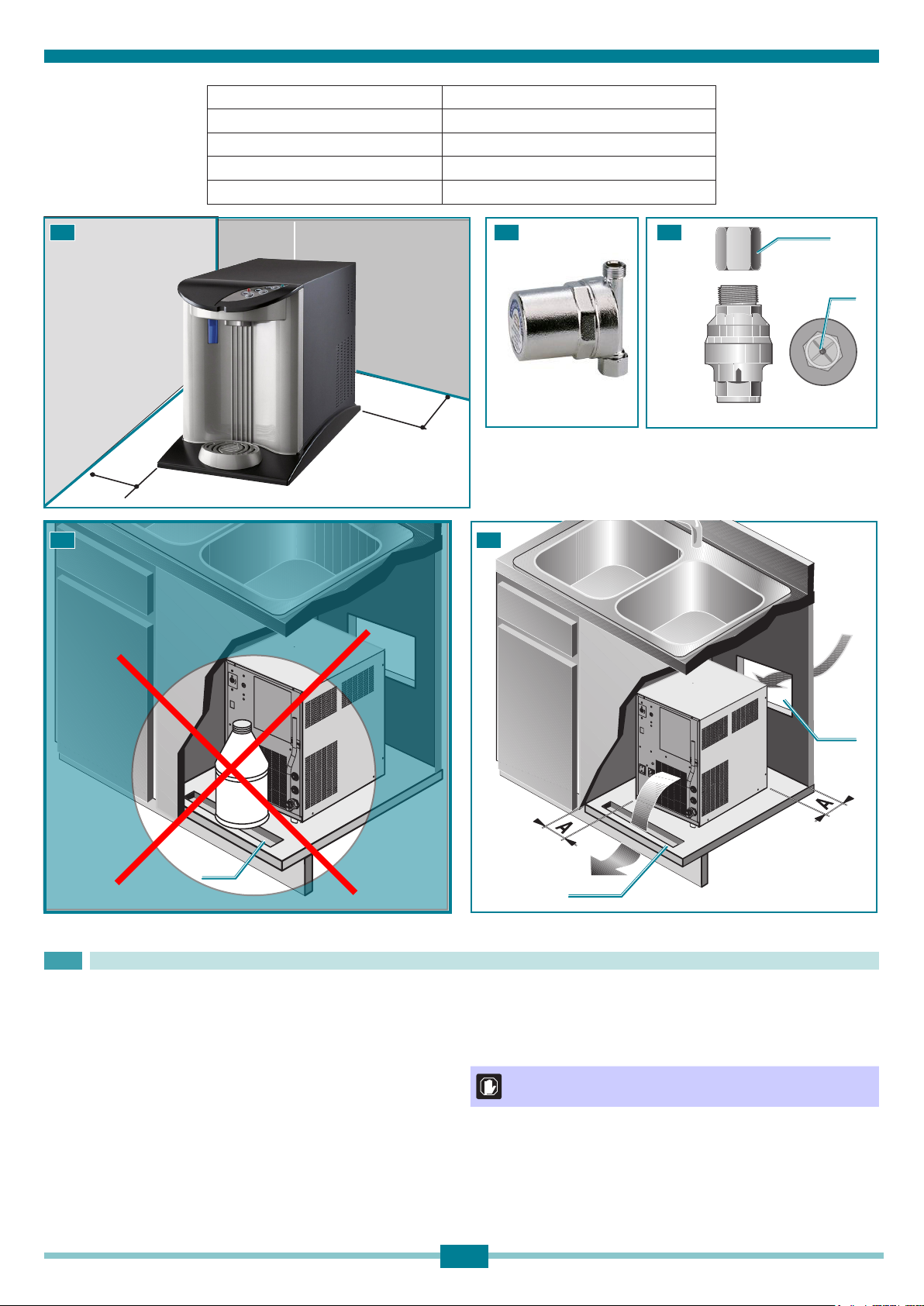 A

A