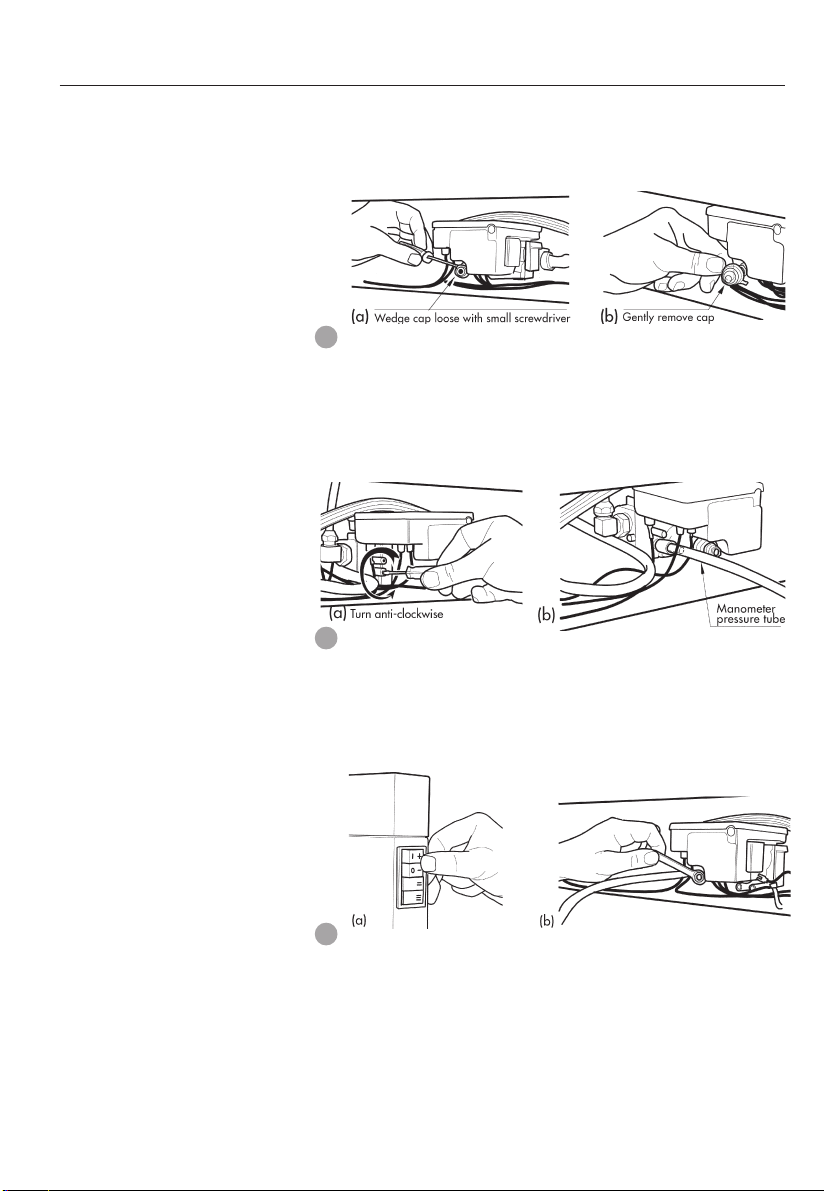 (a) Wedge cap loose with small screwdriver

(b) Gently remove cap

(a) Turn anti-clockwise

(b)

Manometer pressure tube

(a)

(b)