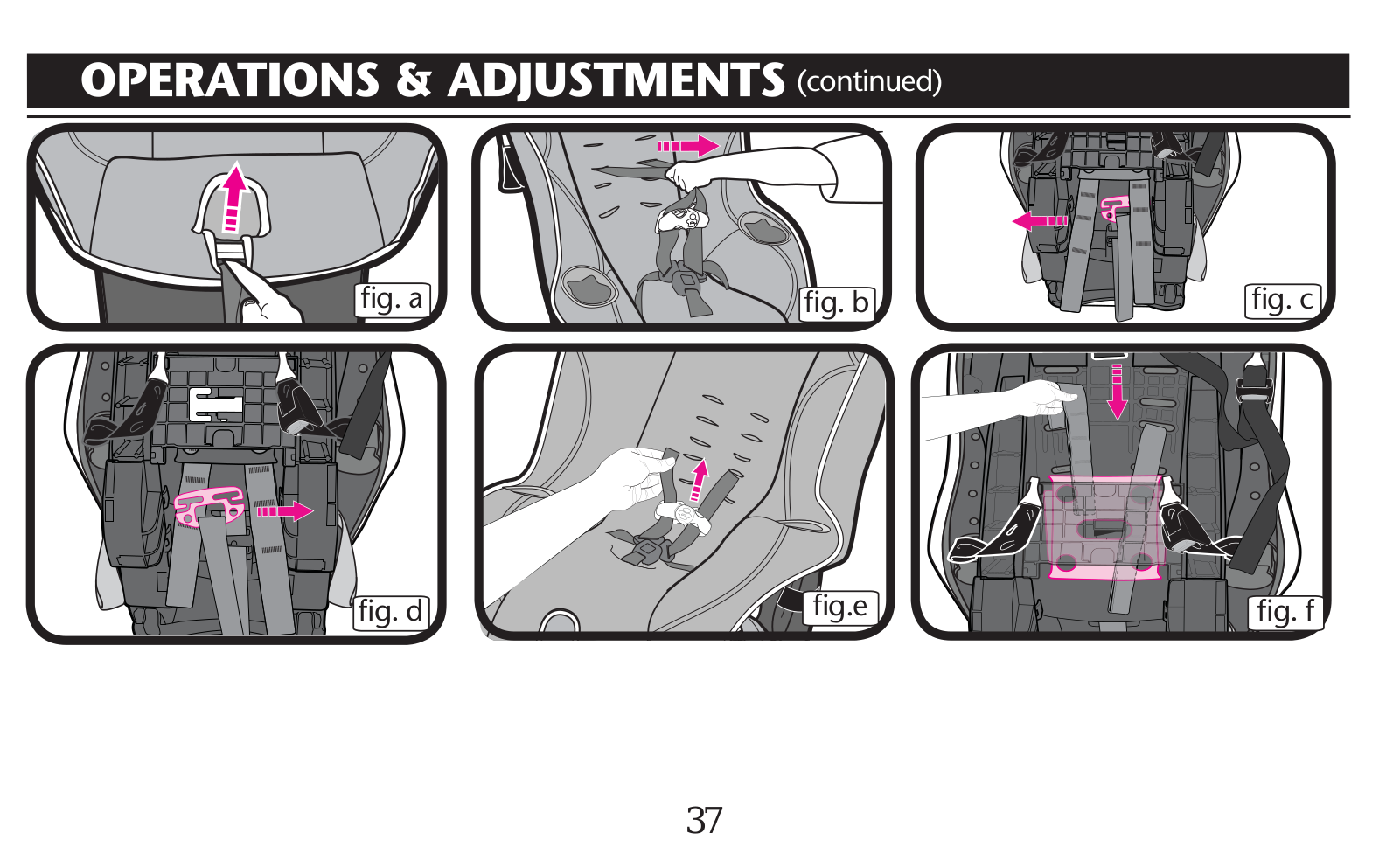 OPERATIONS & ADJUSTMENTS (continued)

fig. a

fig. b

fig. c

fig. d

fig.e

fig. f

37