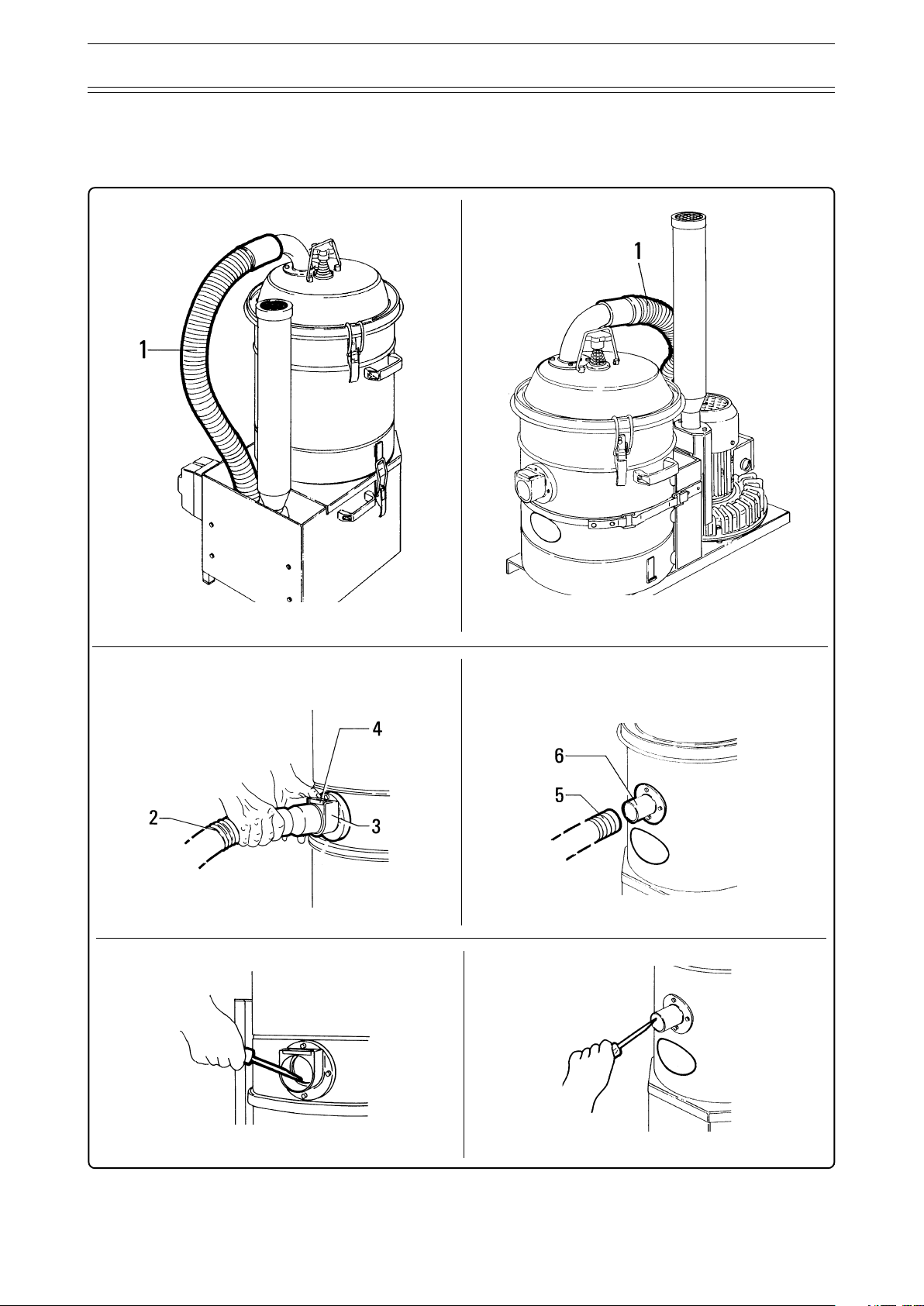 1

1

4

2

3

6

5