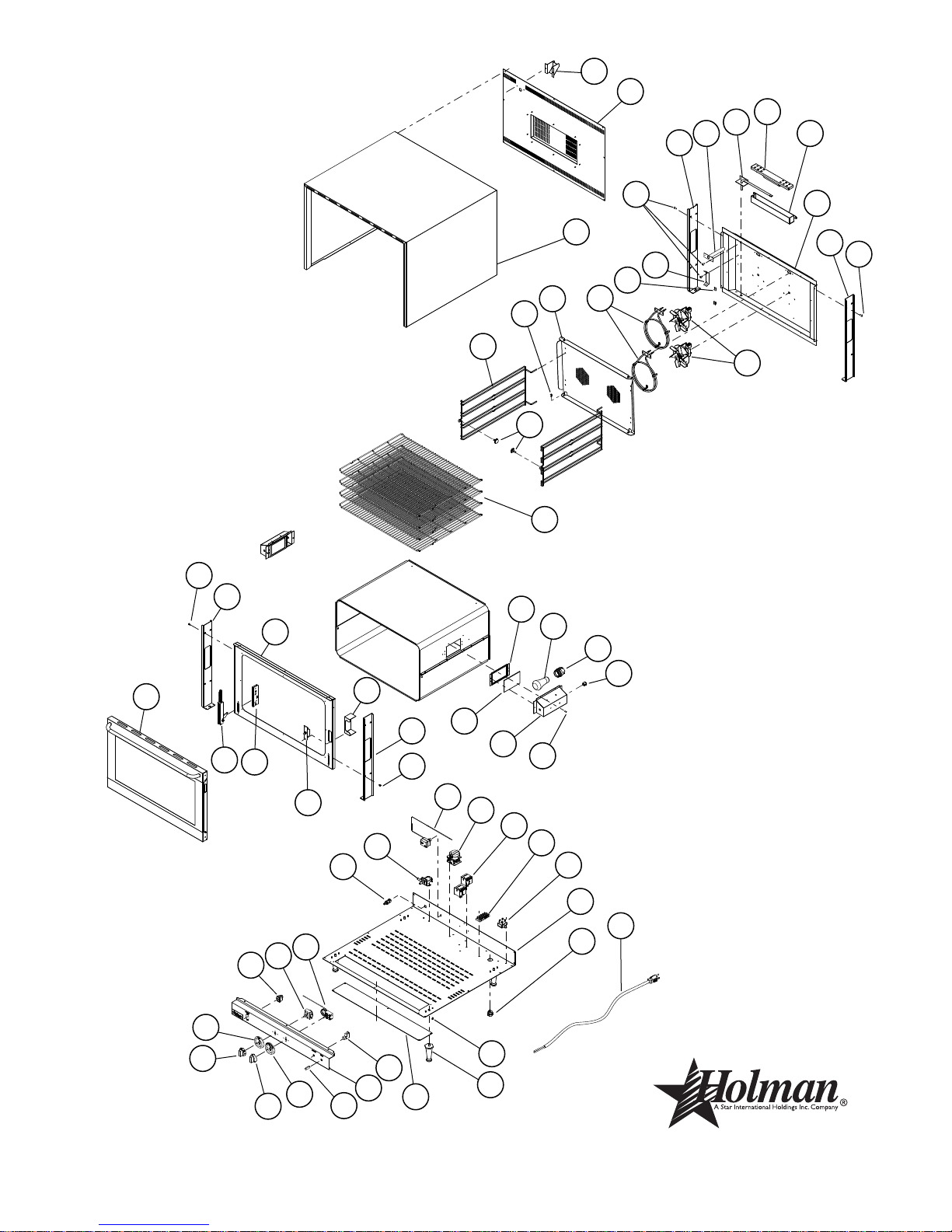 Holman
A Star International Holdings Inc. Company ®