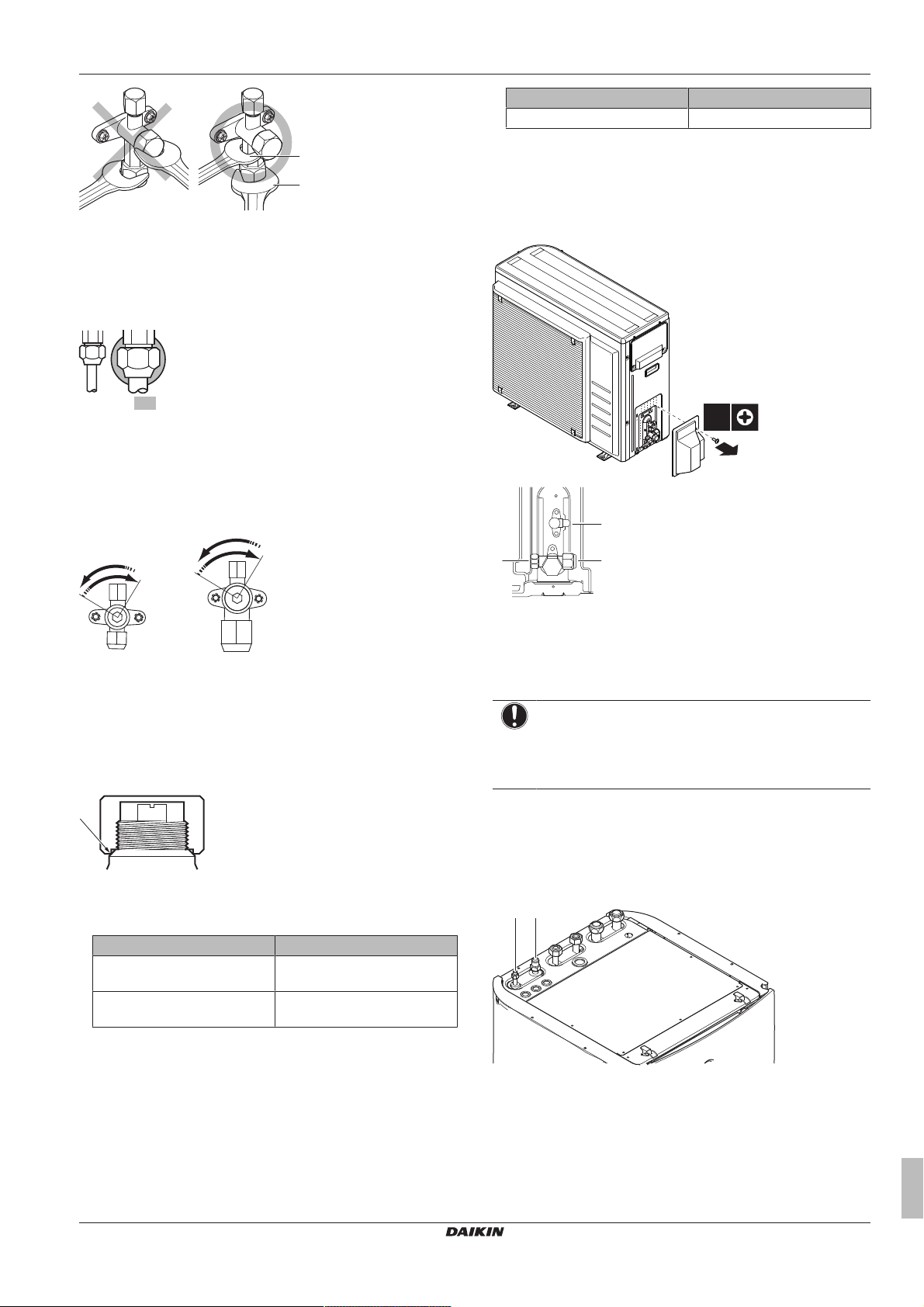 DAIKIN