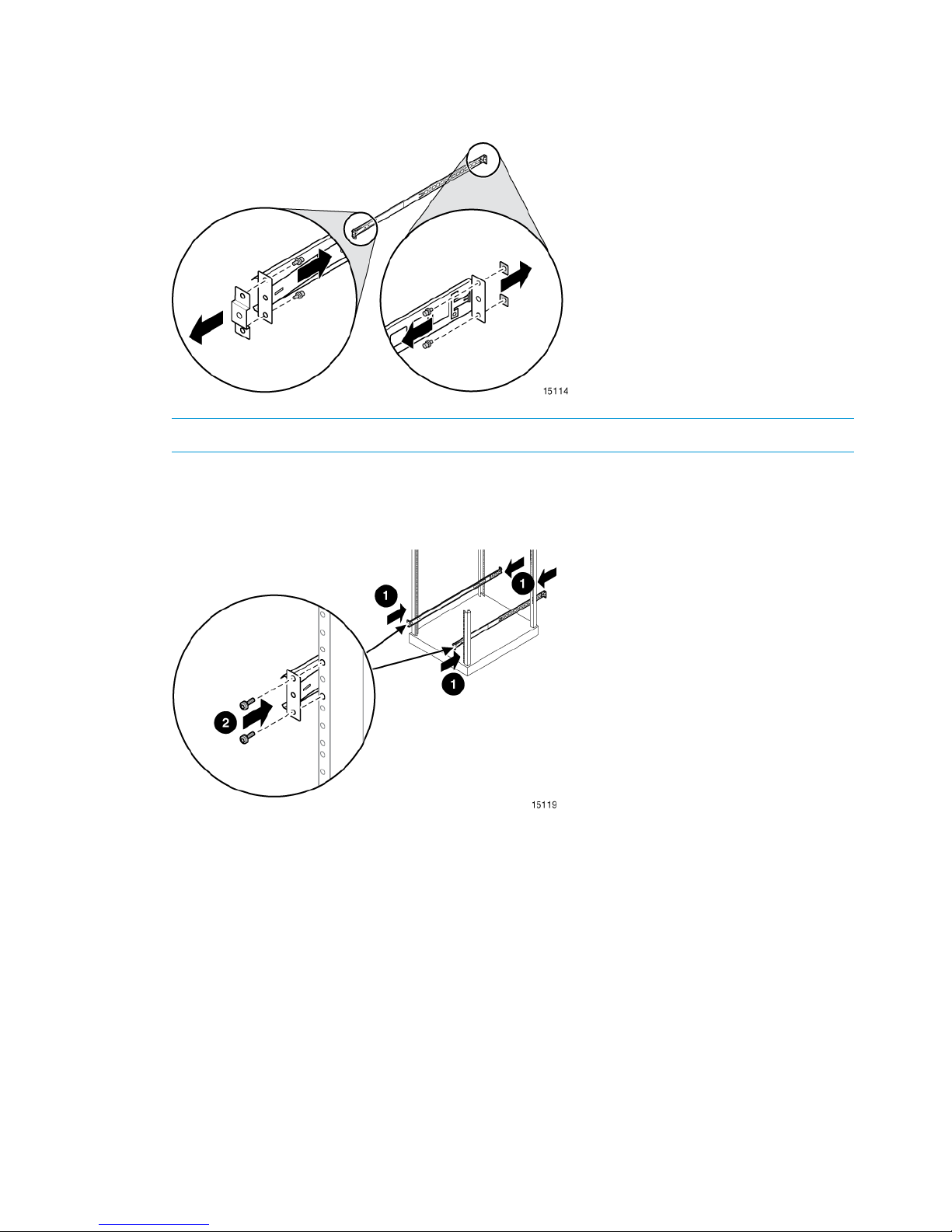 15114

1

1

1

2

15119