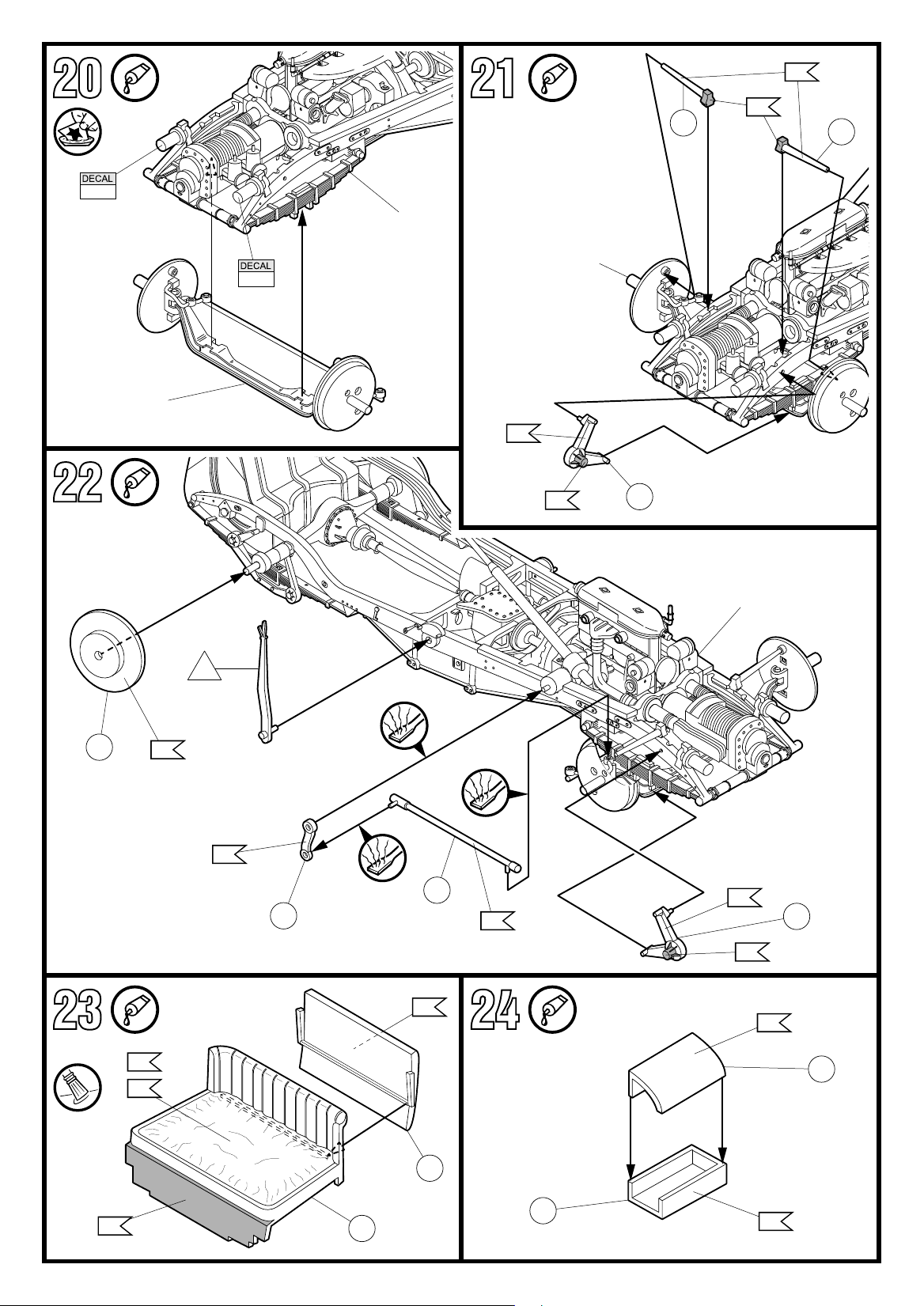 20

DECAL

DECAL

21

22

23

24