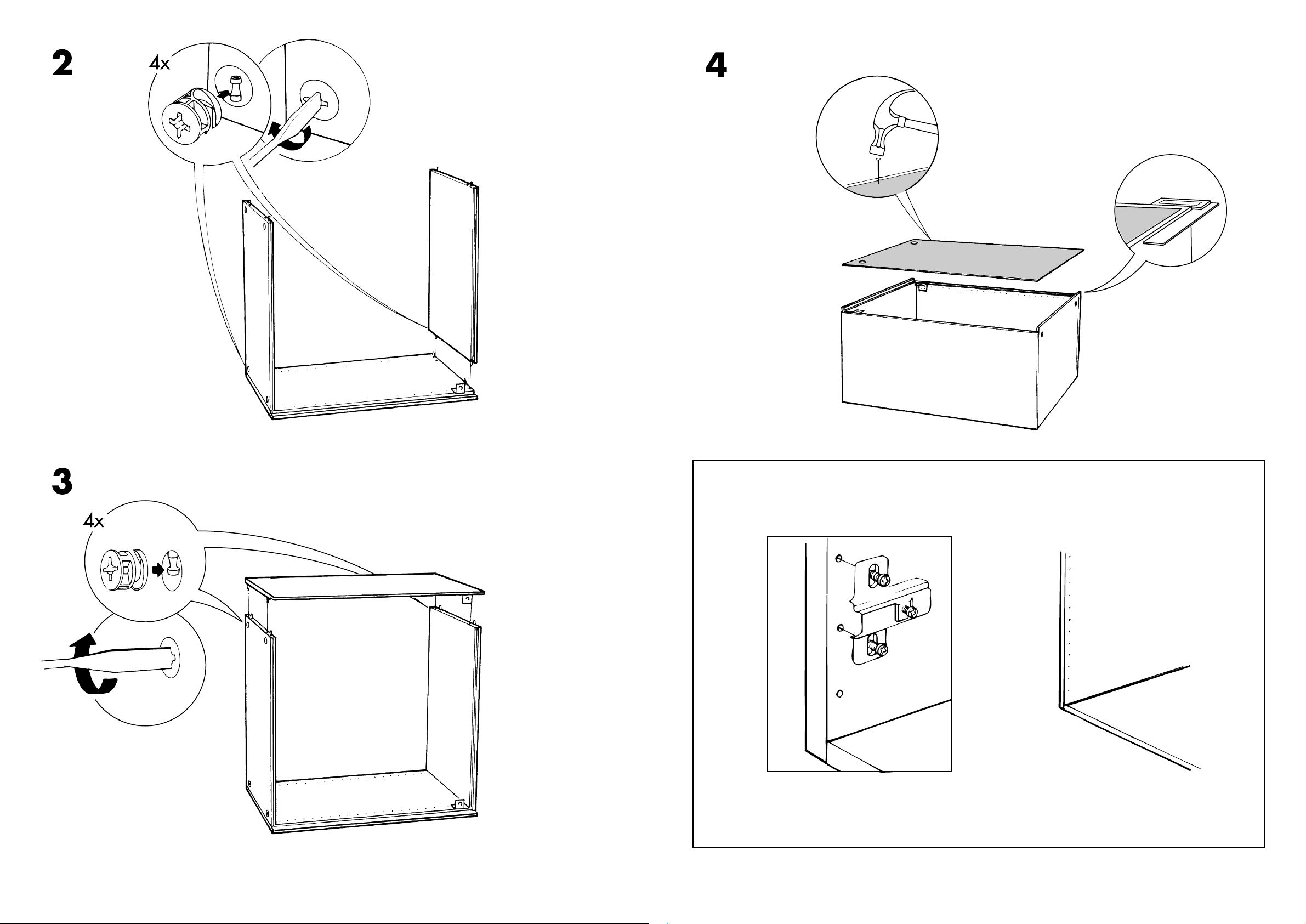 2

4x

3

4x

4