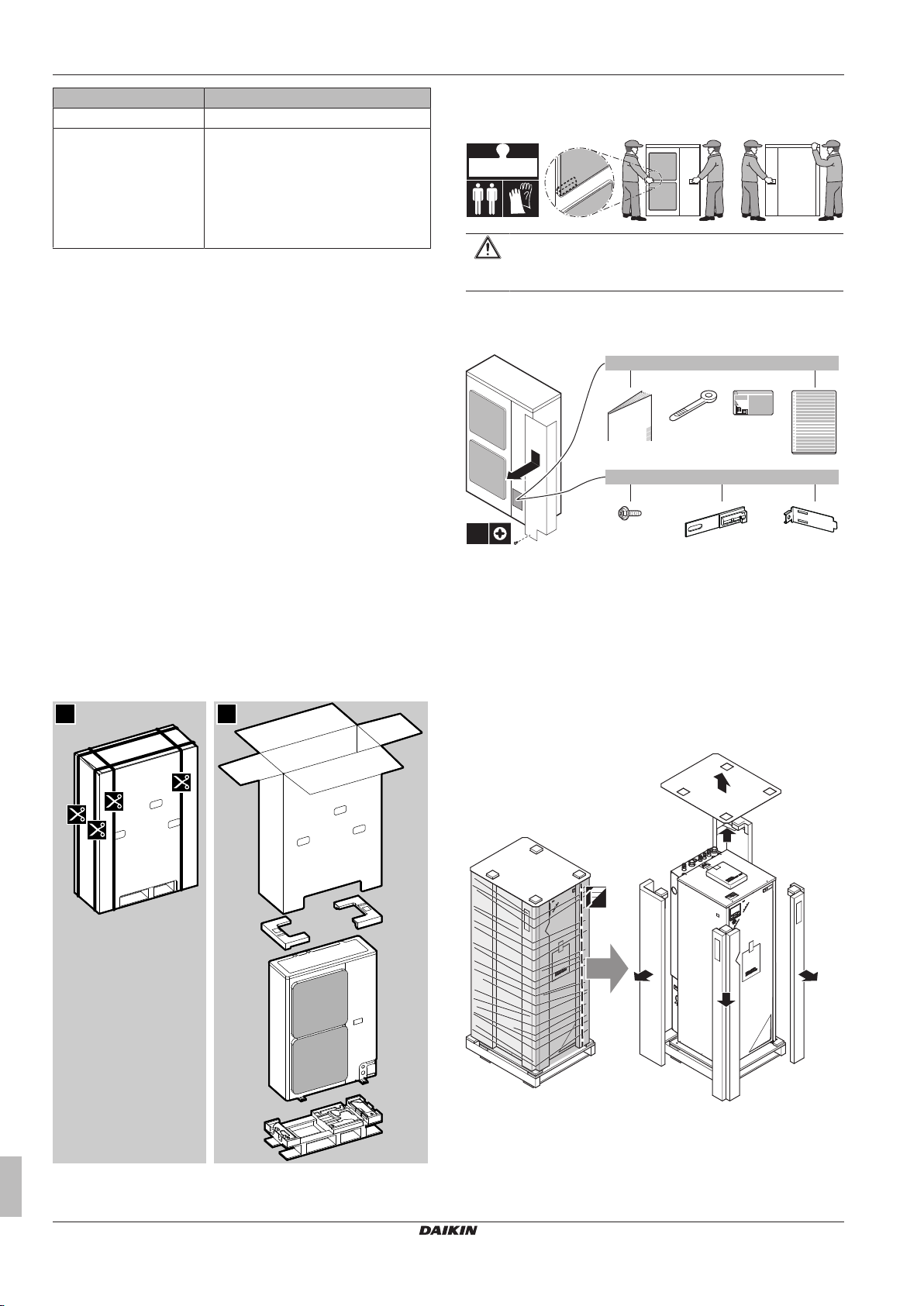 DAIKIN