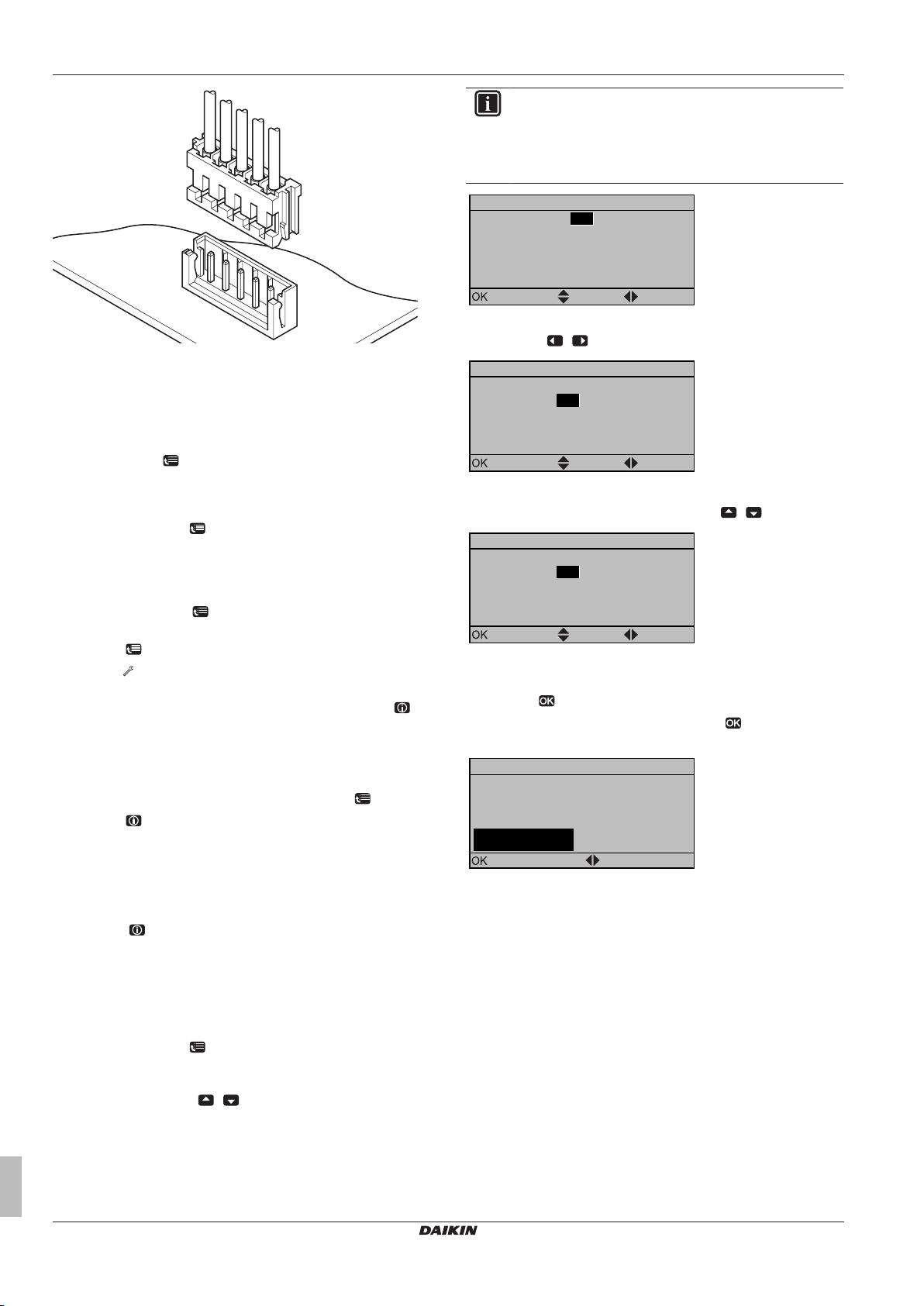 OK

OK

OK

OK

DAIKIN