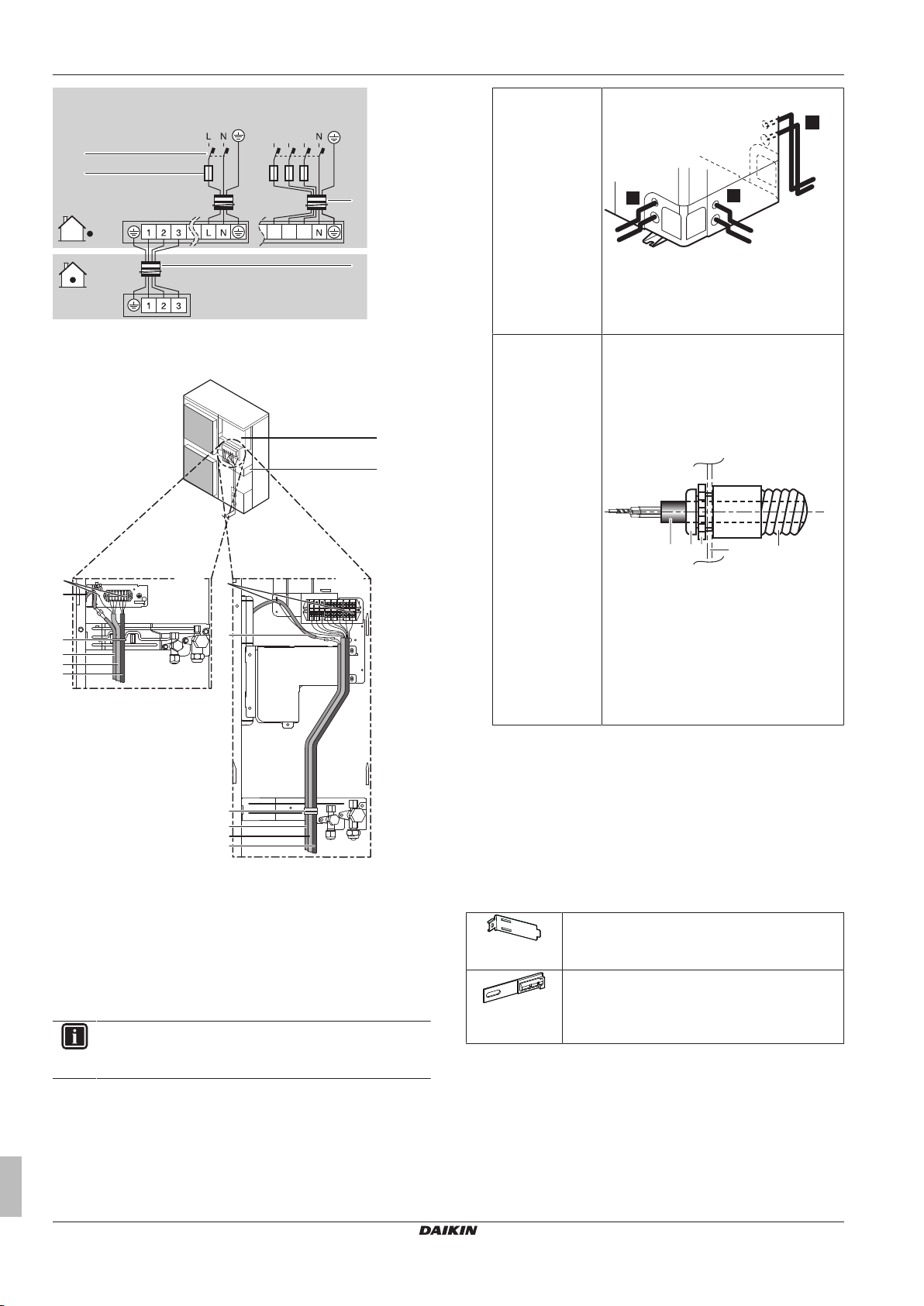 L N

N

1 2 3 L N

N

1 2 3

DAIKIN