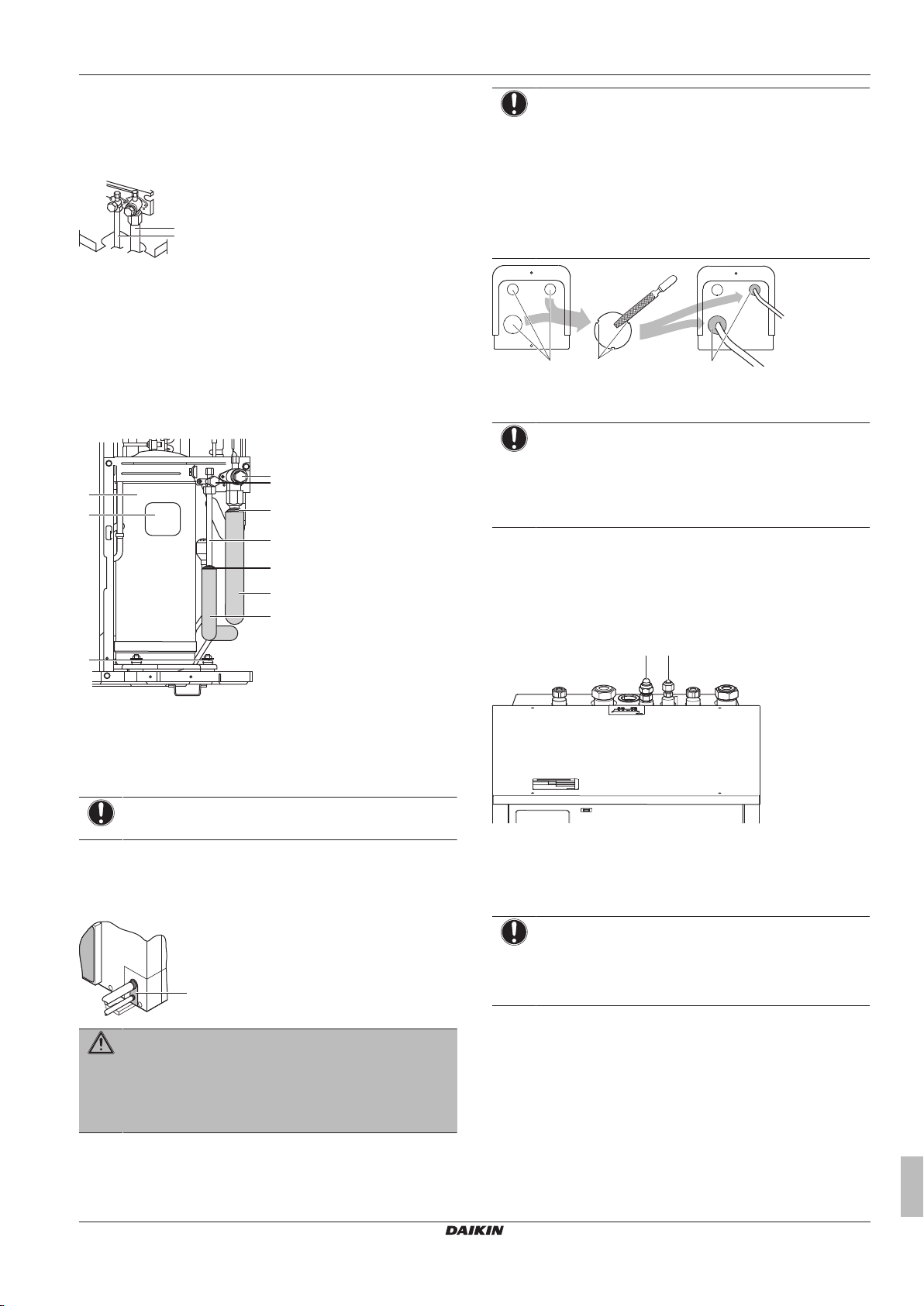 DAIKIN