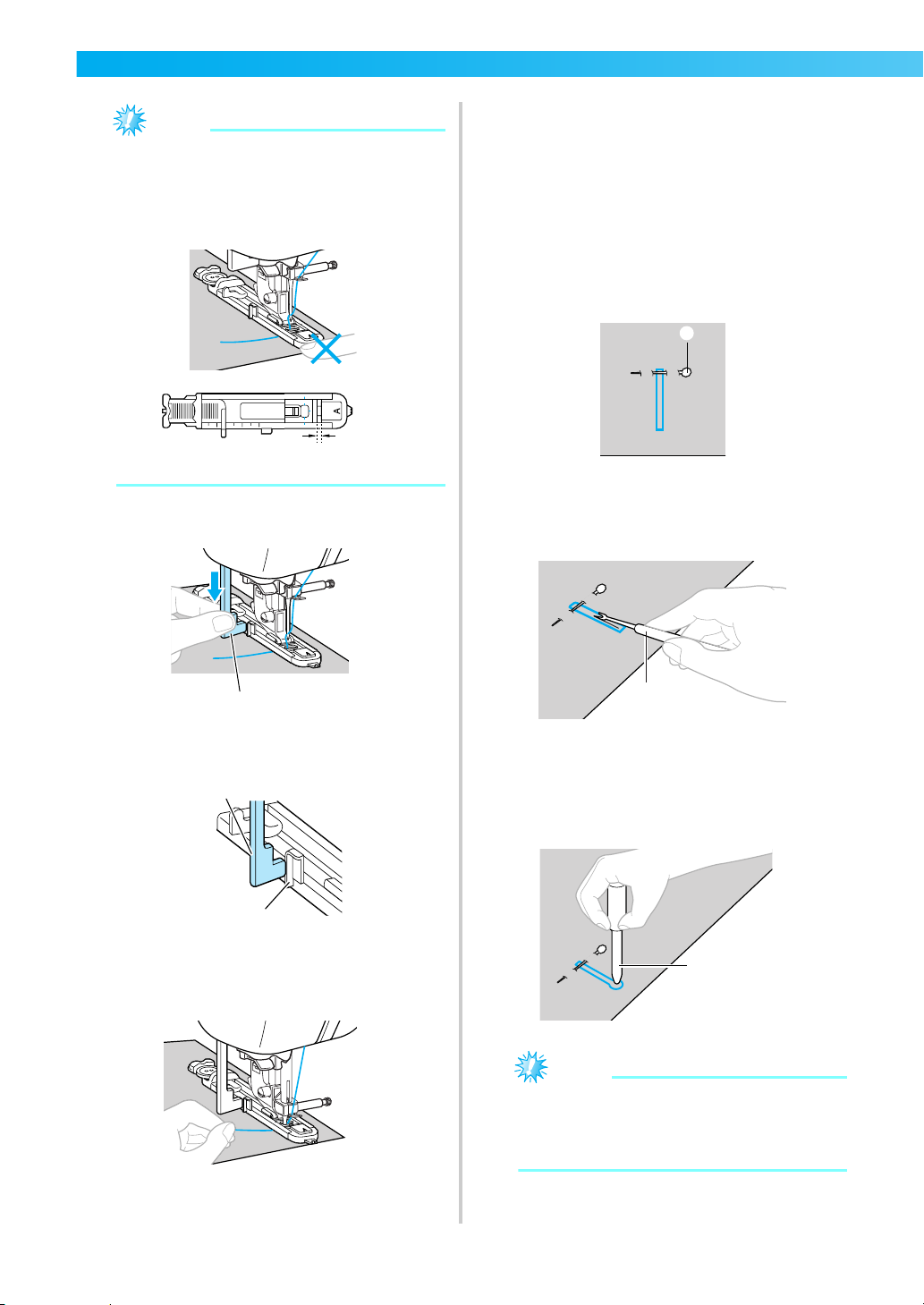 A