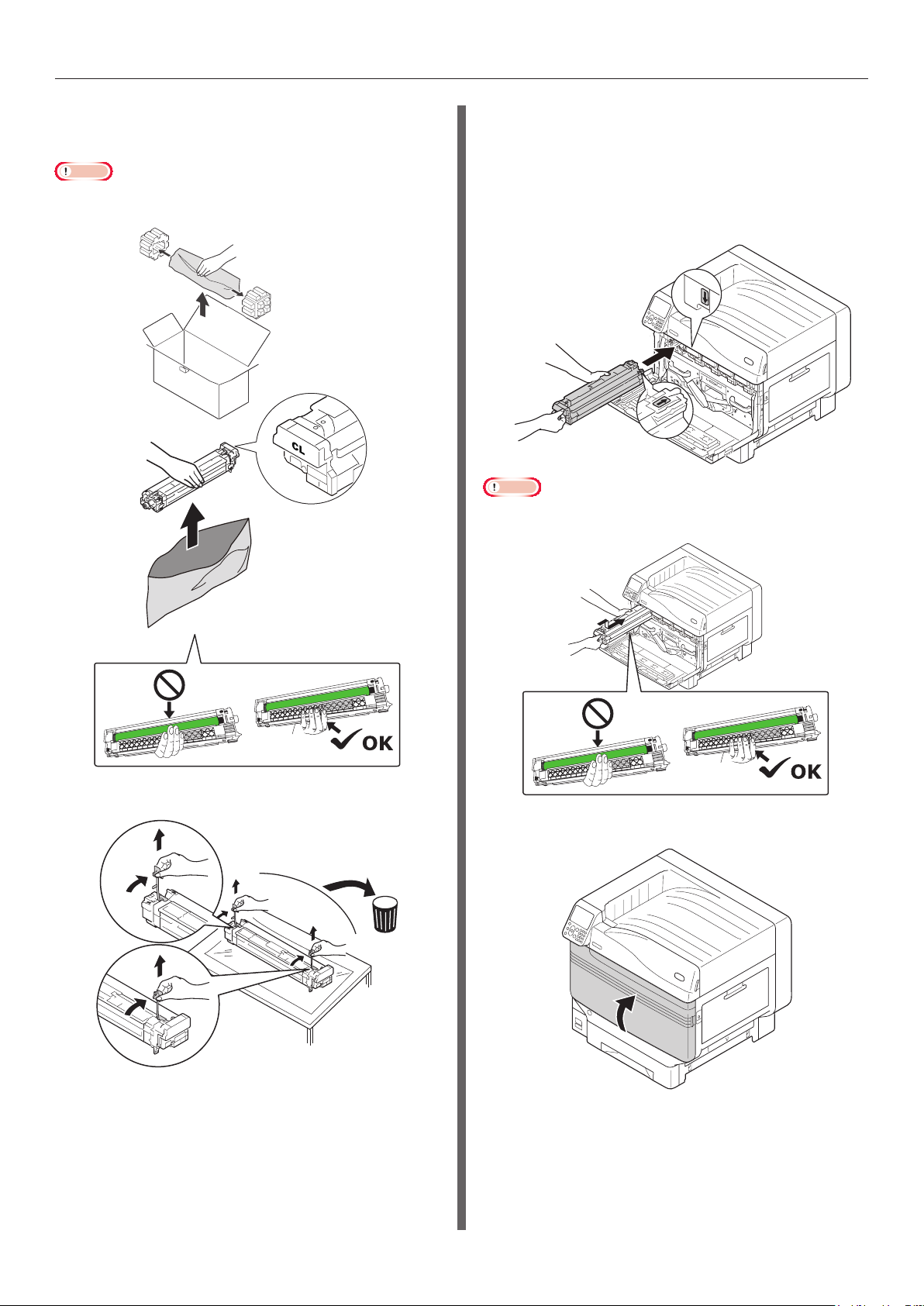 CL

OK

OK