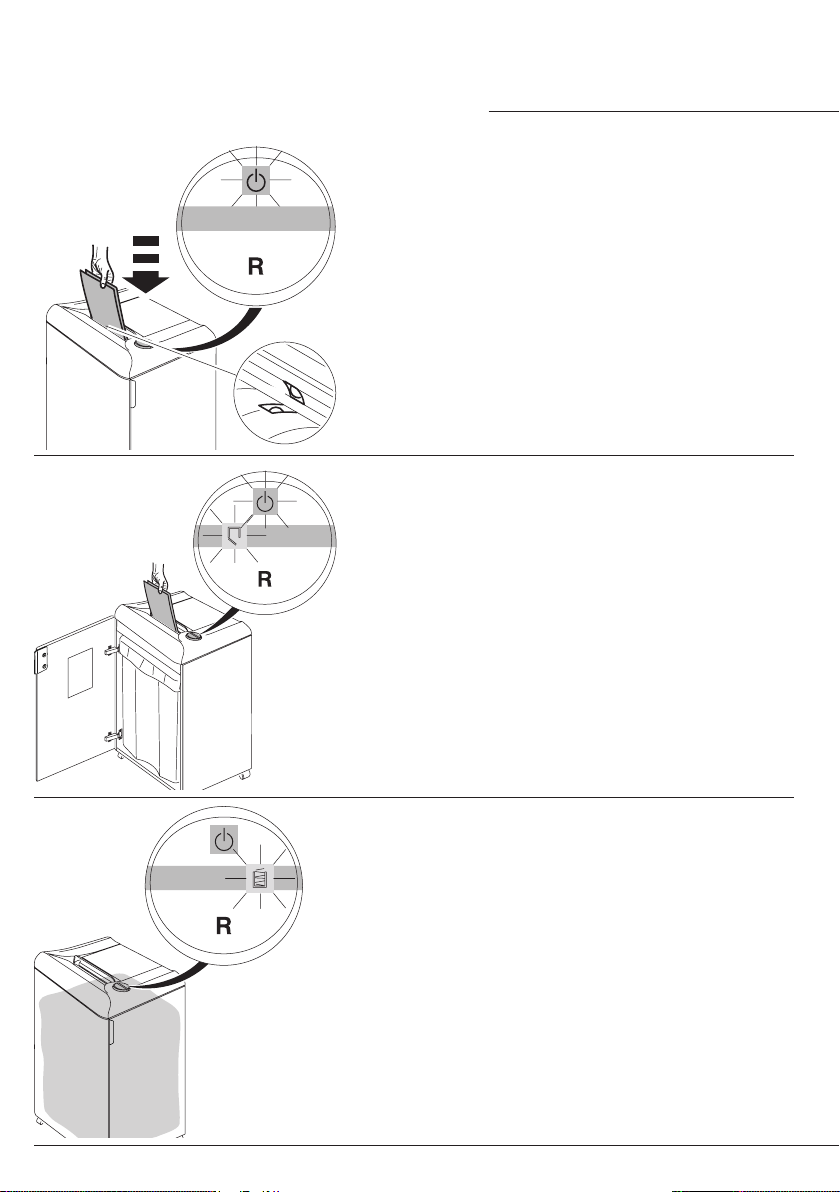 R

R

R