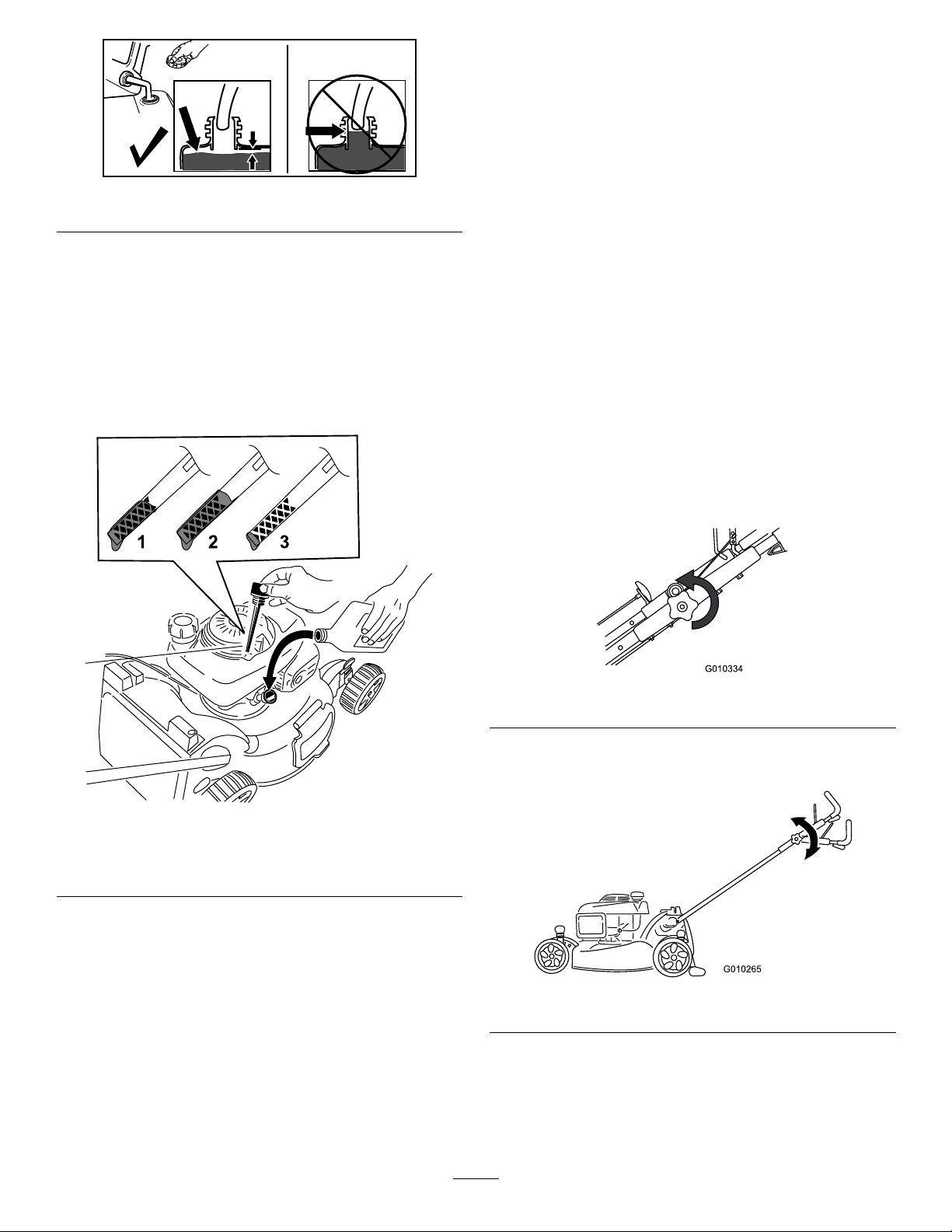 1 2 3

G010334

G010265