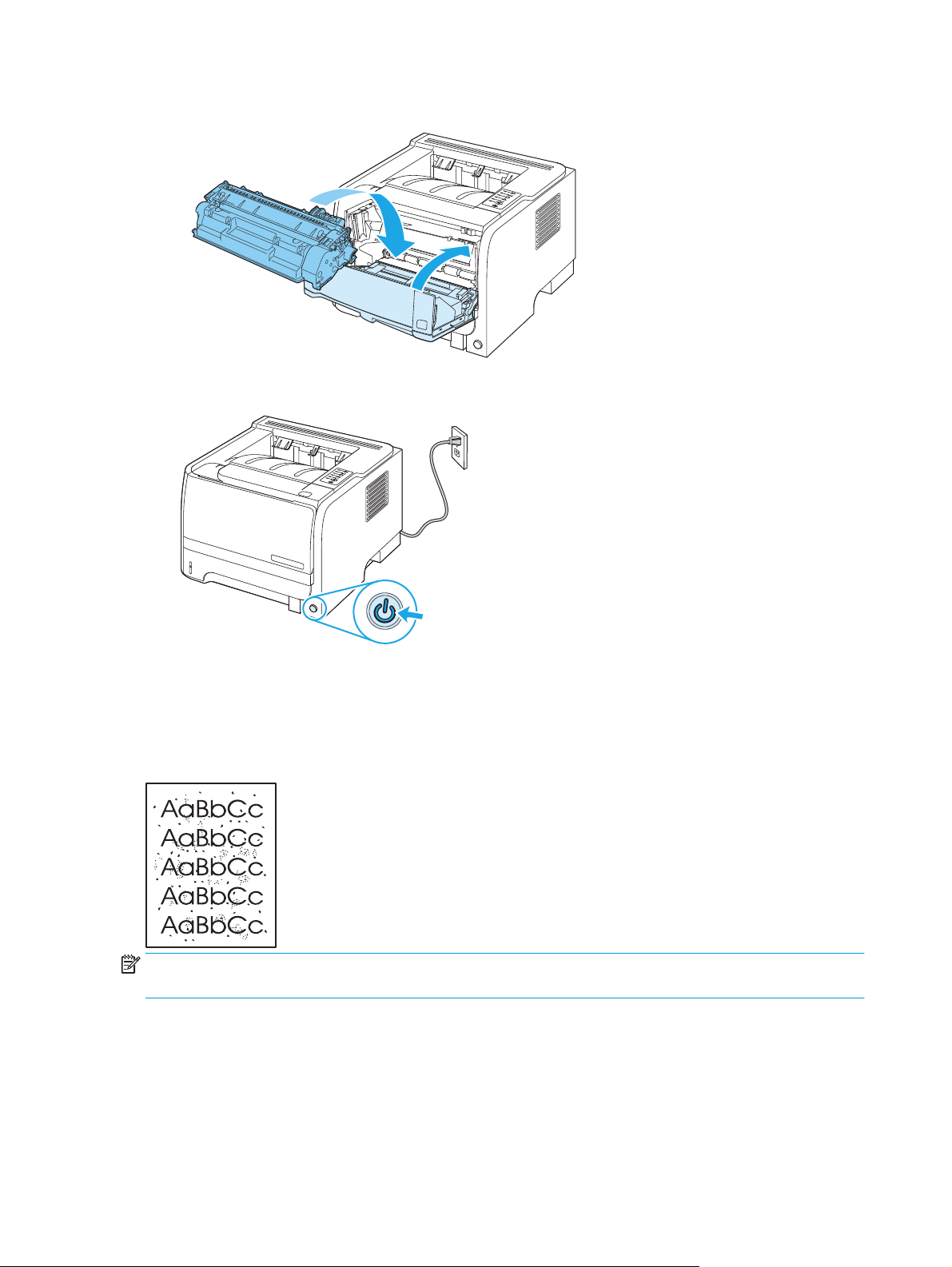 AaBbCc
AaBbCc
AaBbCc
AaBbCc
AaBbCc