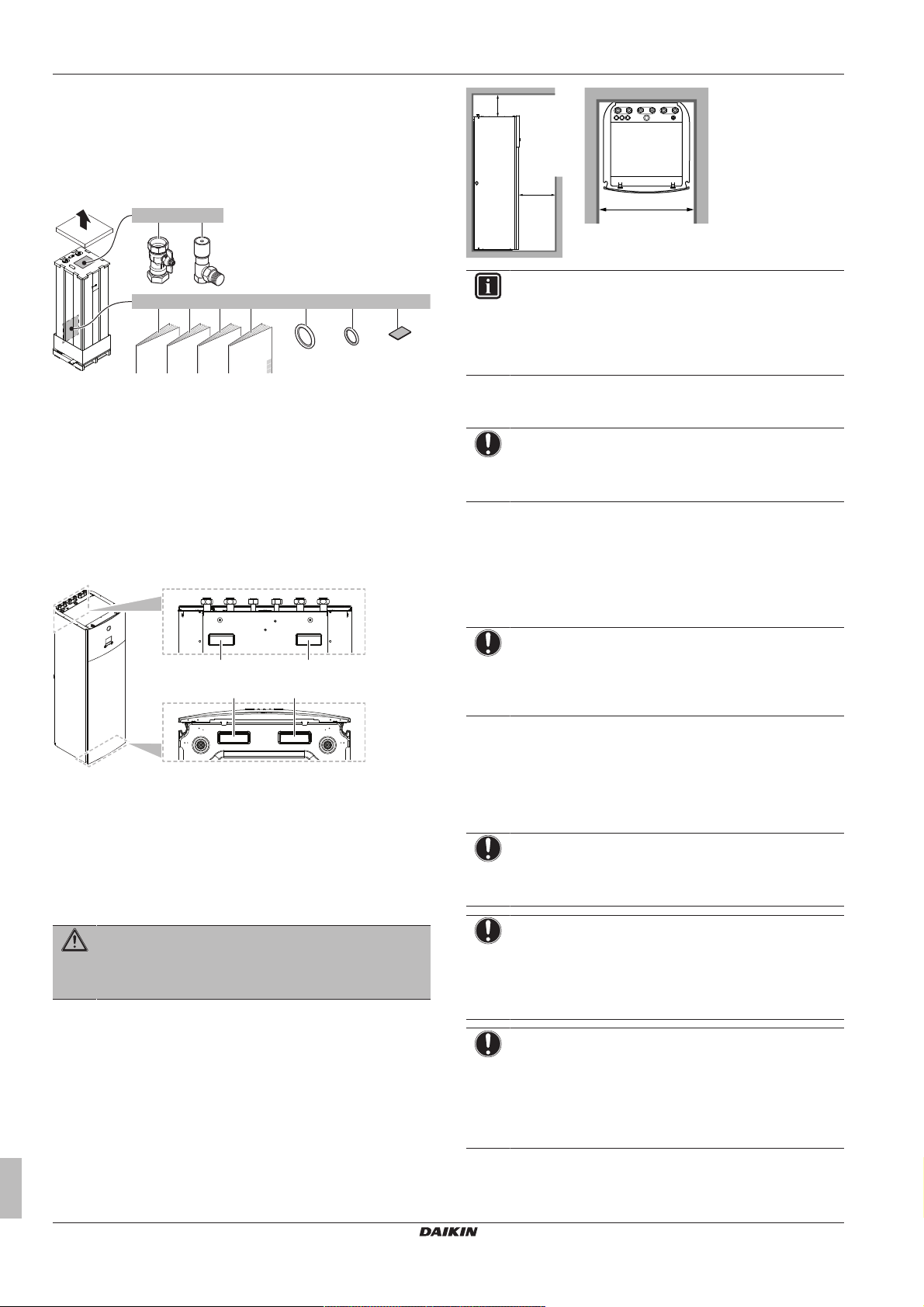 DAIKIN