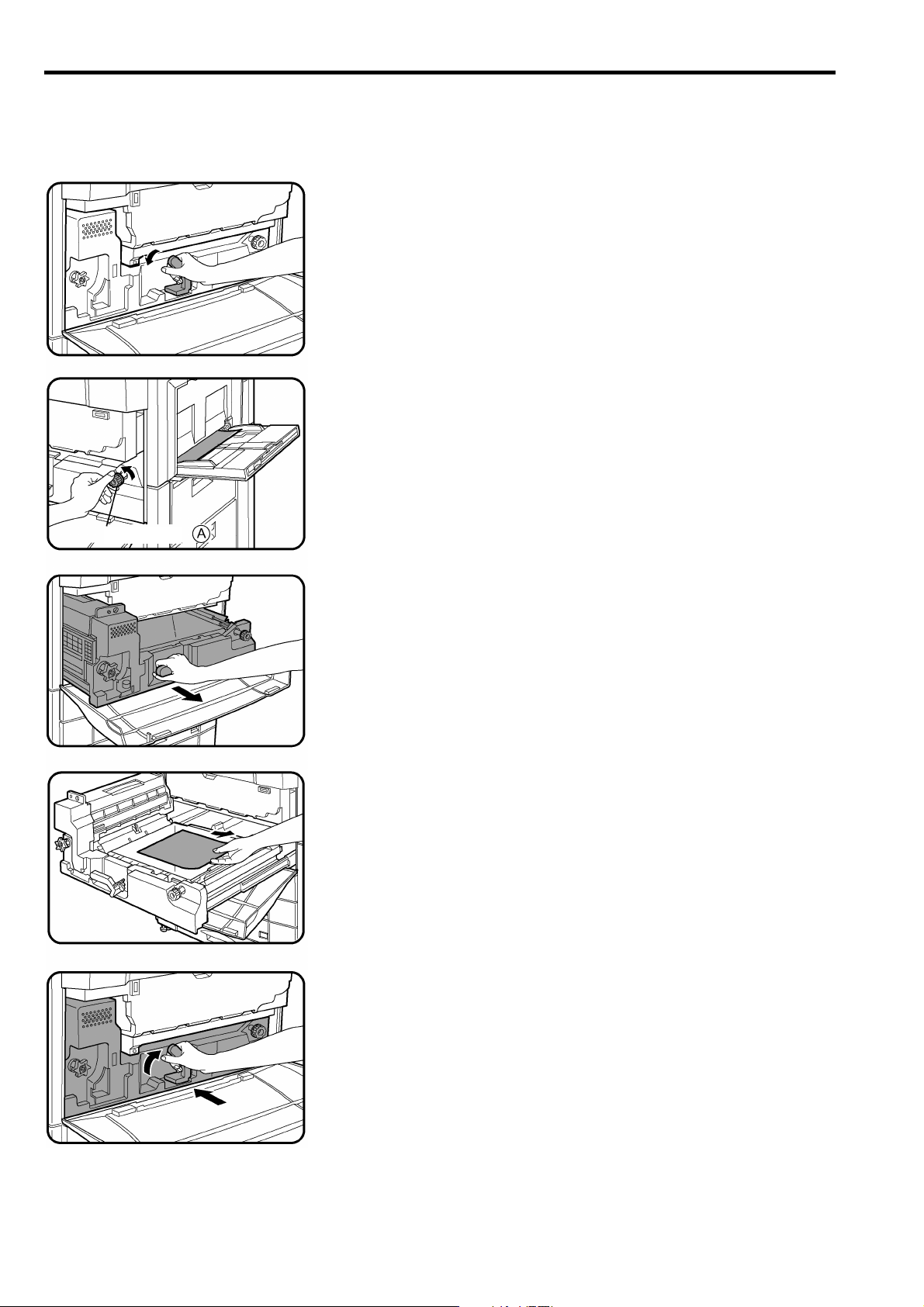 A