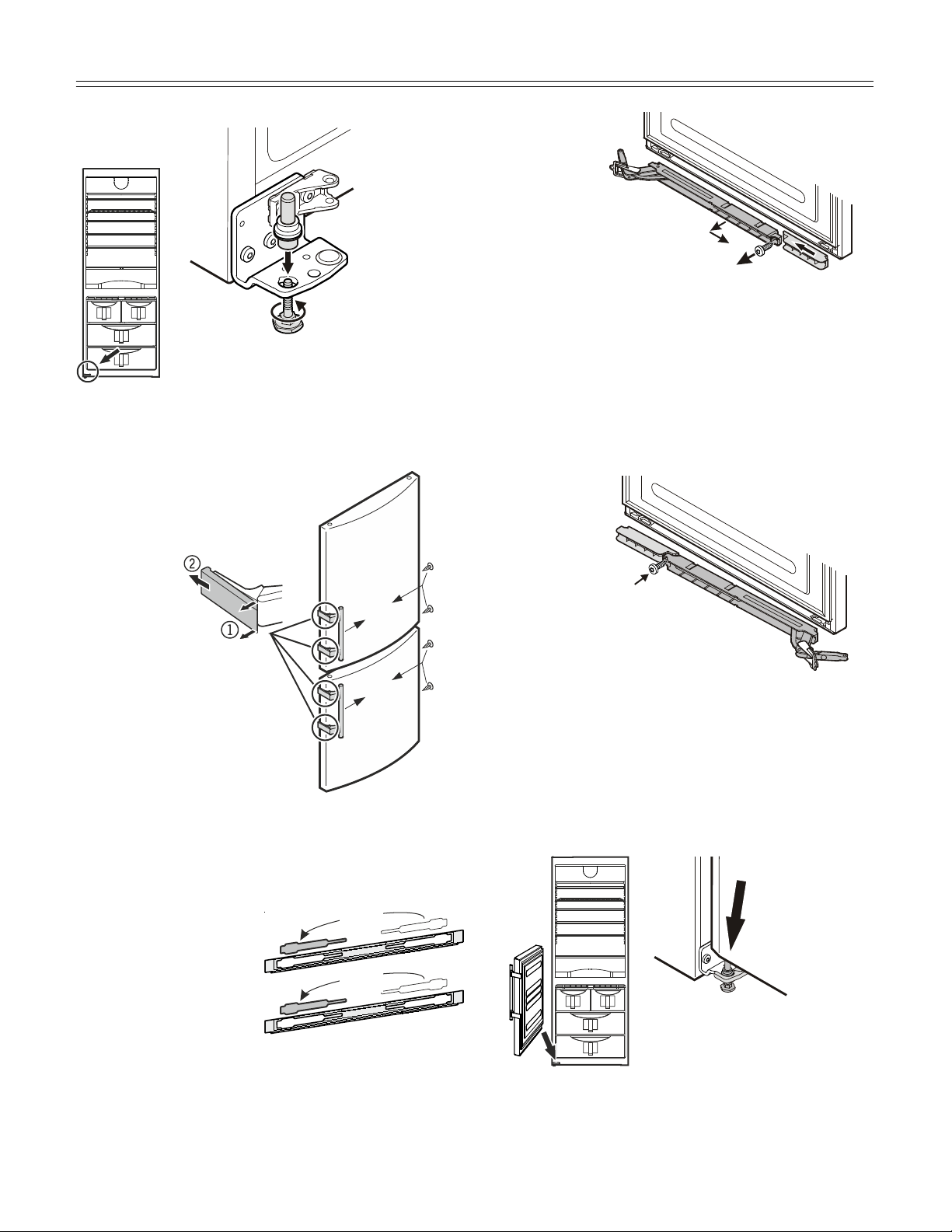 ②

①