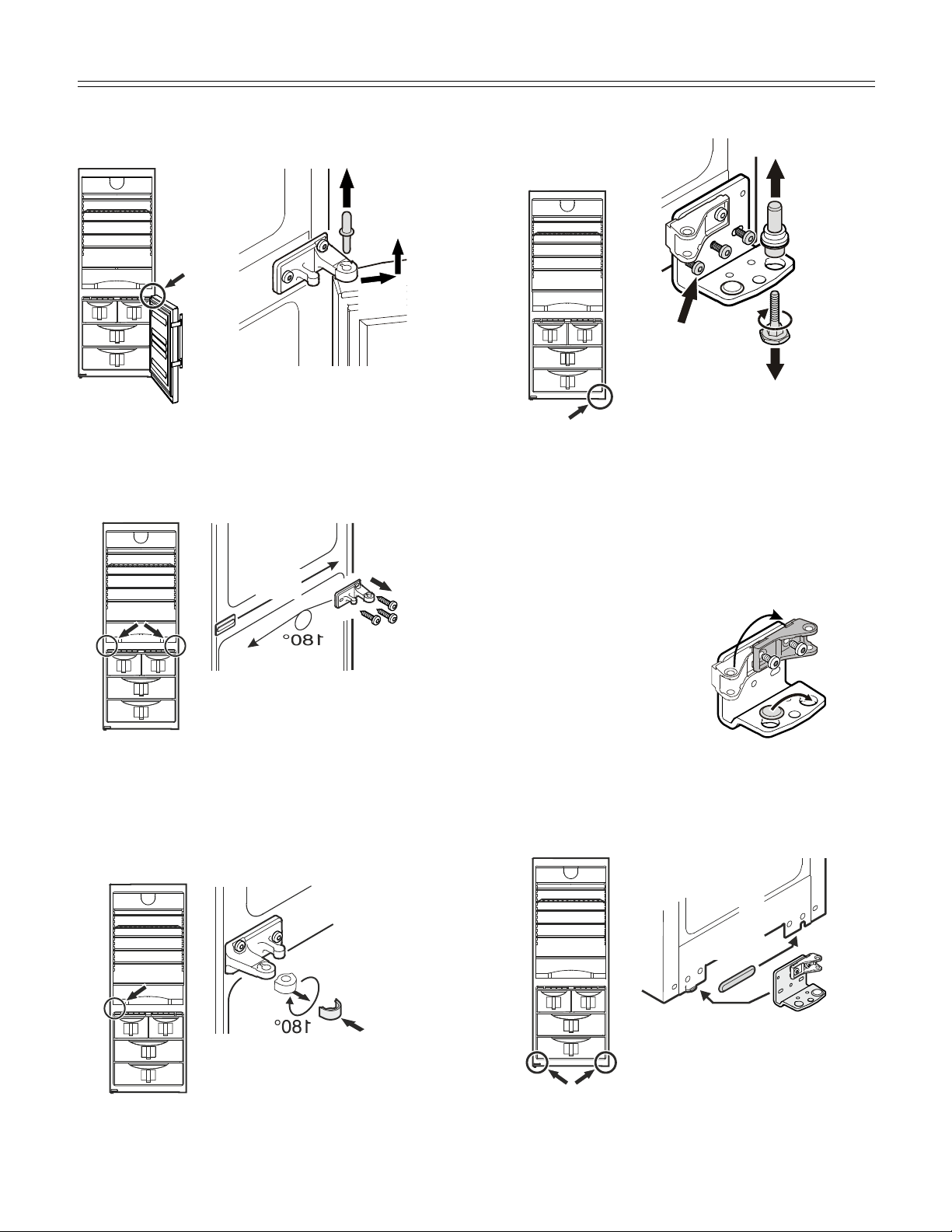 180°

180°