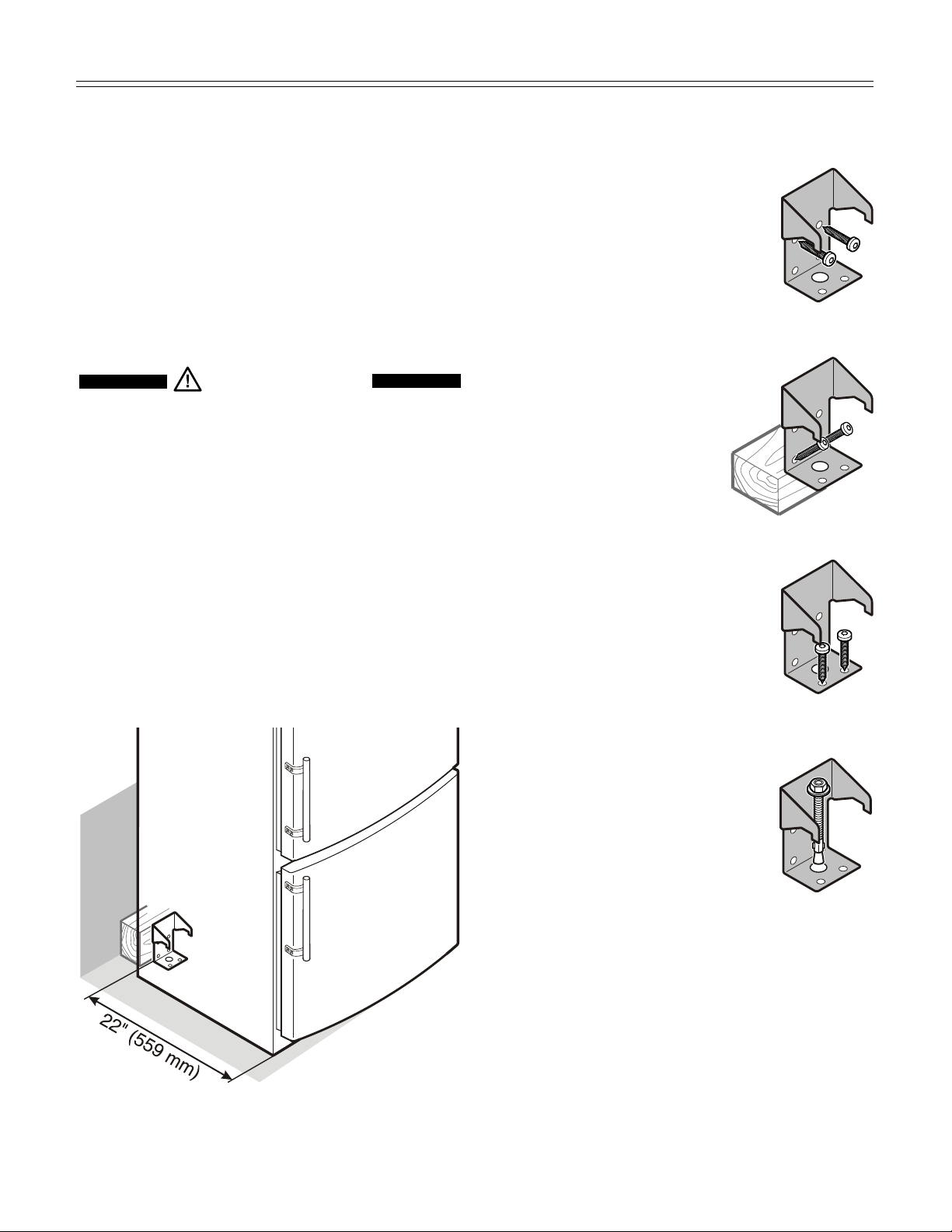 22" (559 mm)