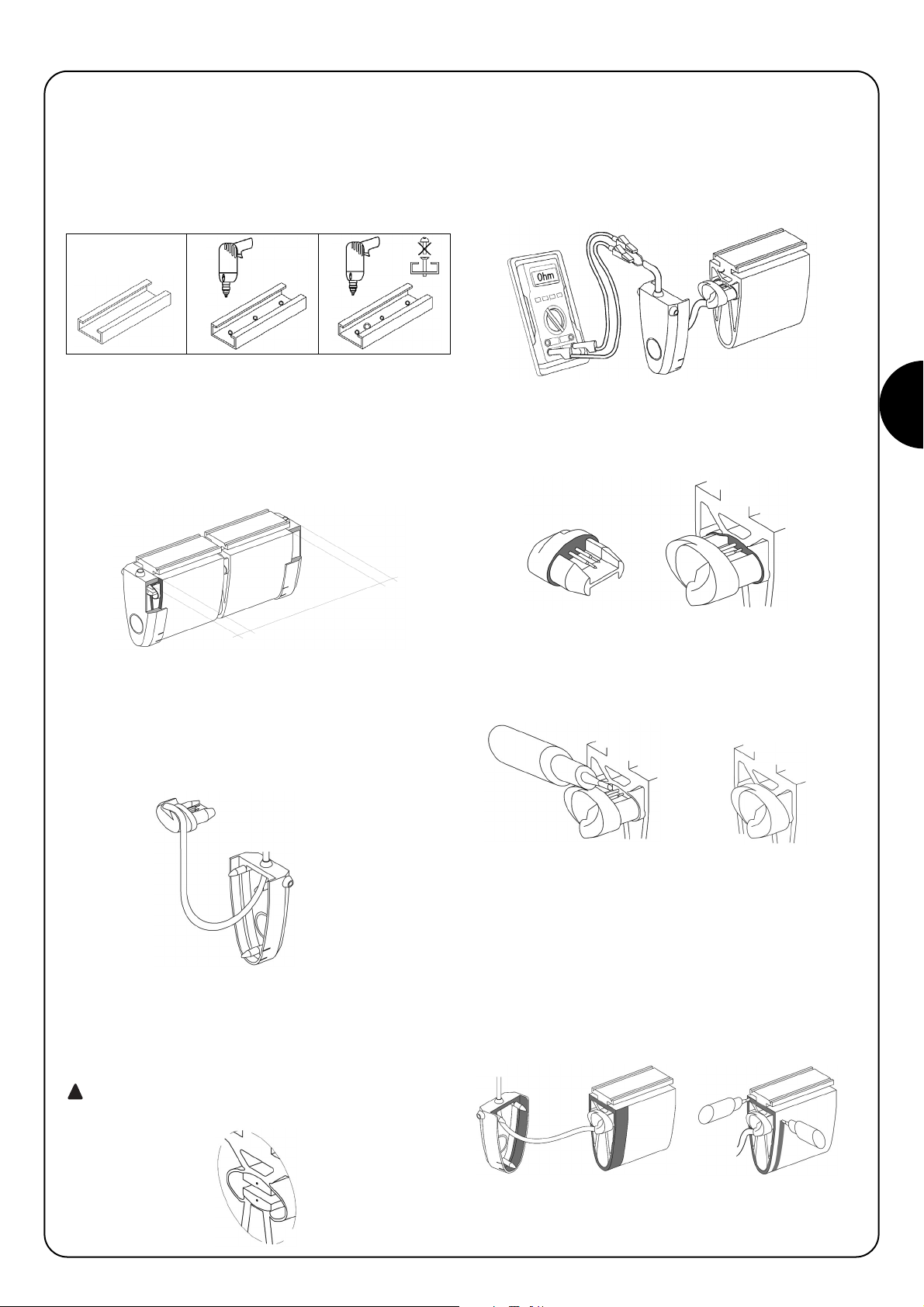 Ohm