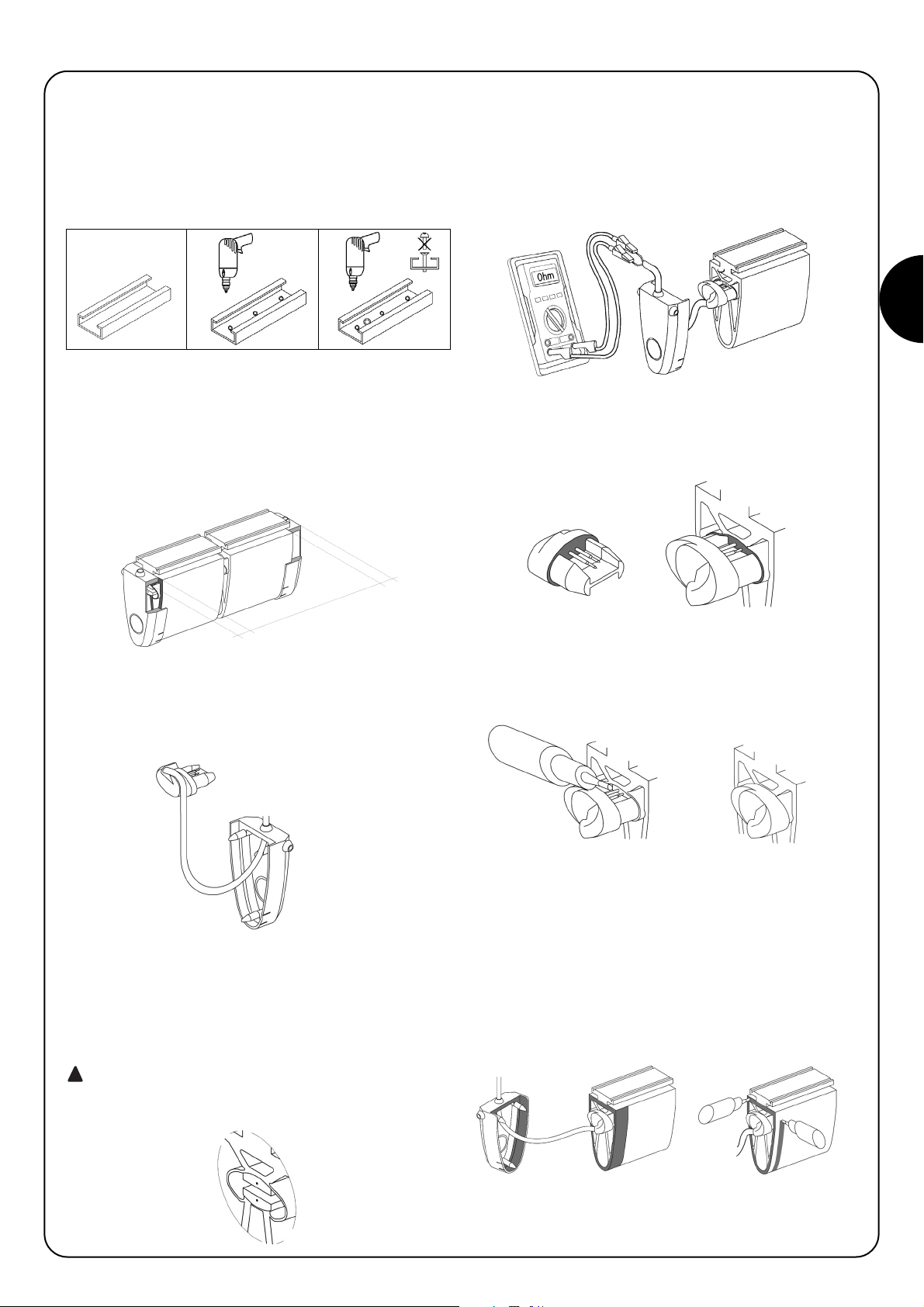 Ohm