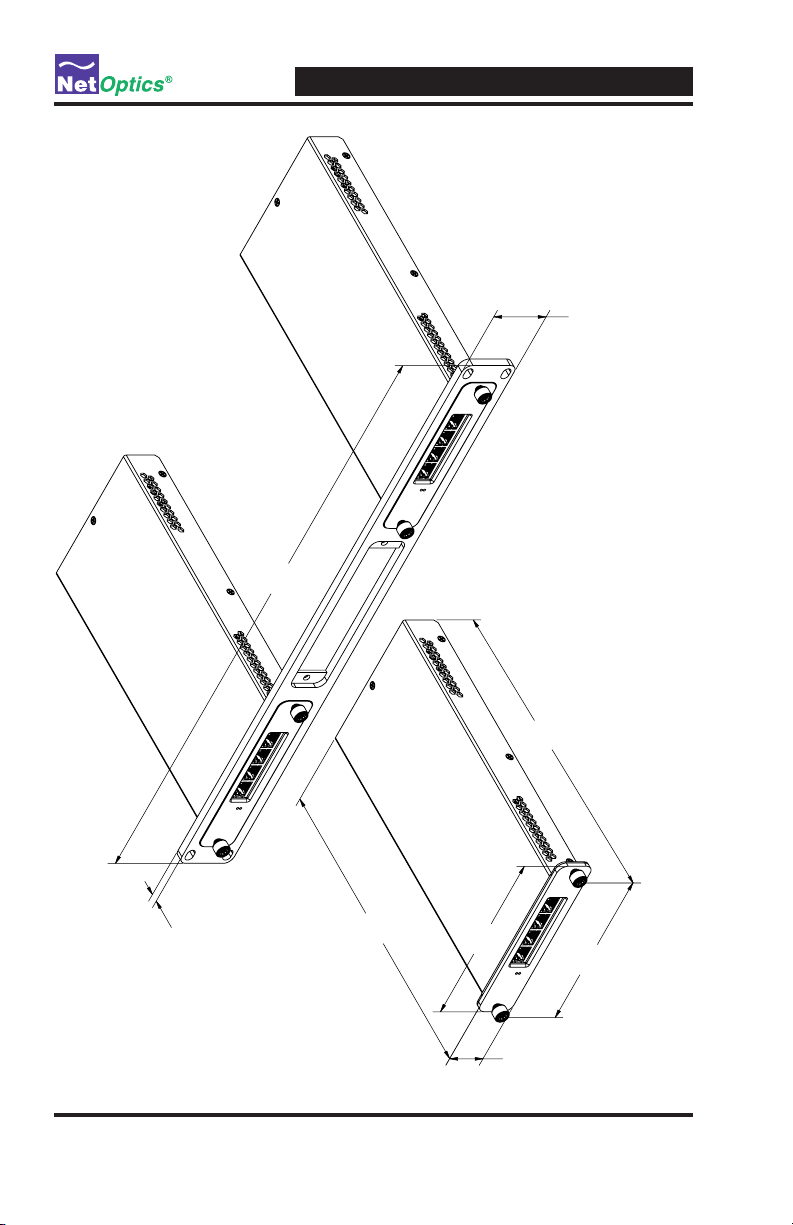 Net Optics®