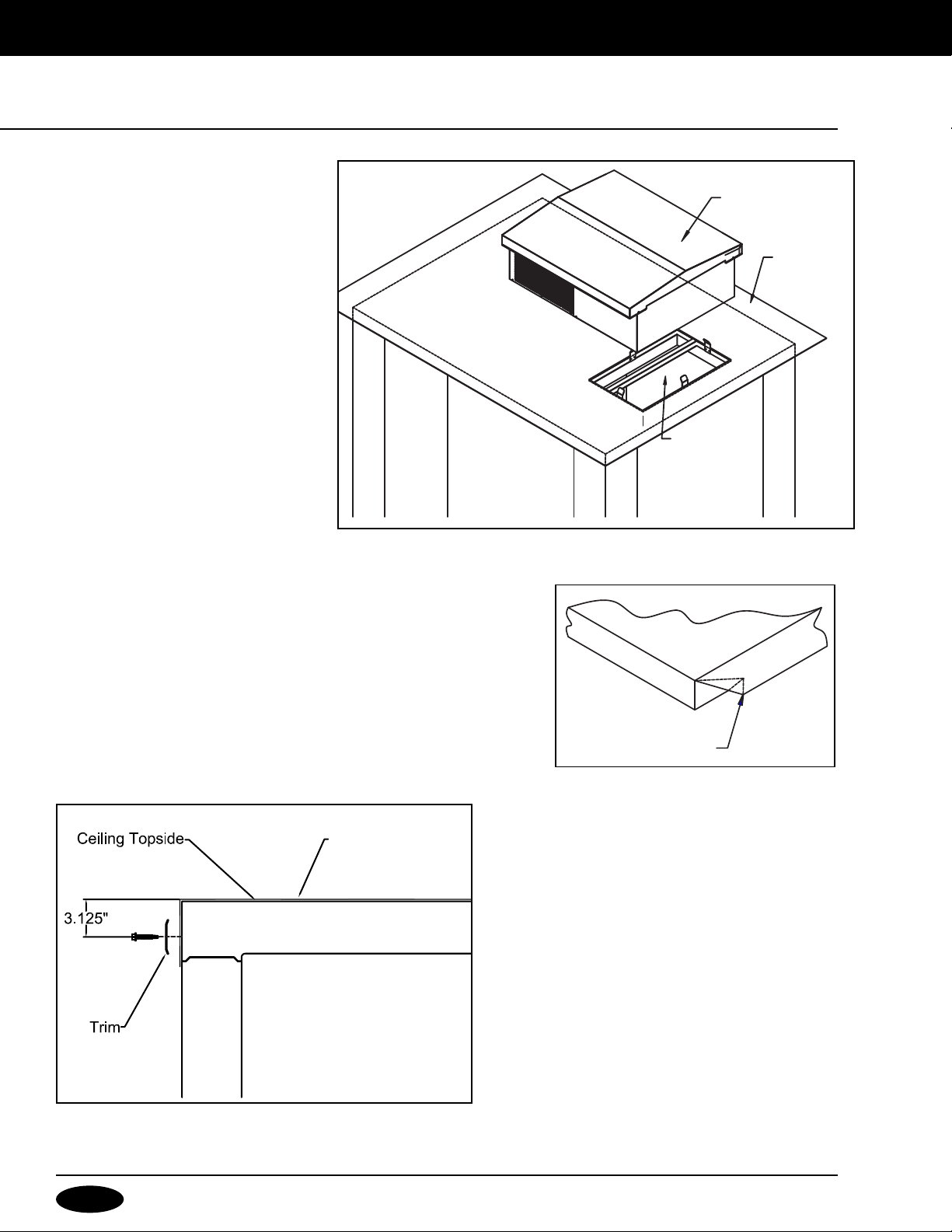 Ceiling Topside

3.125"

Trim