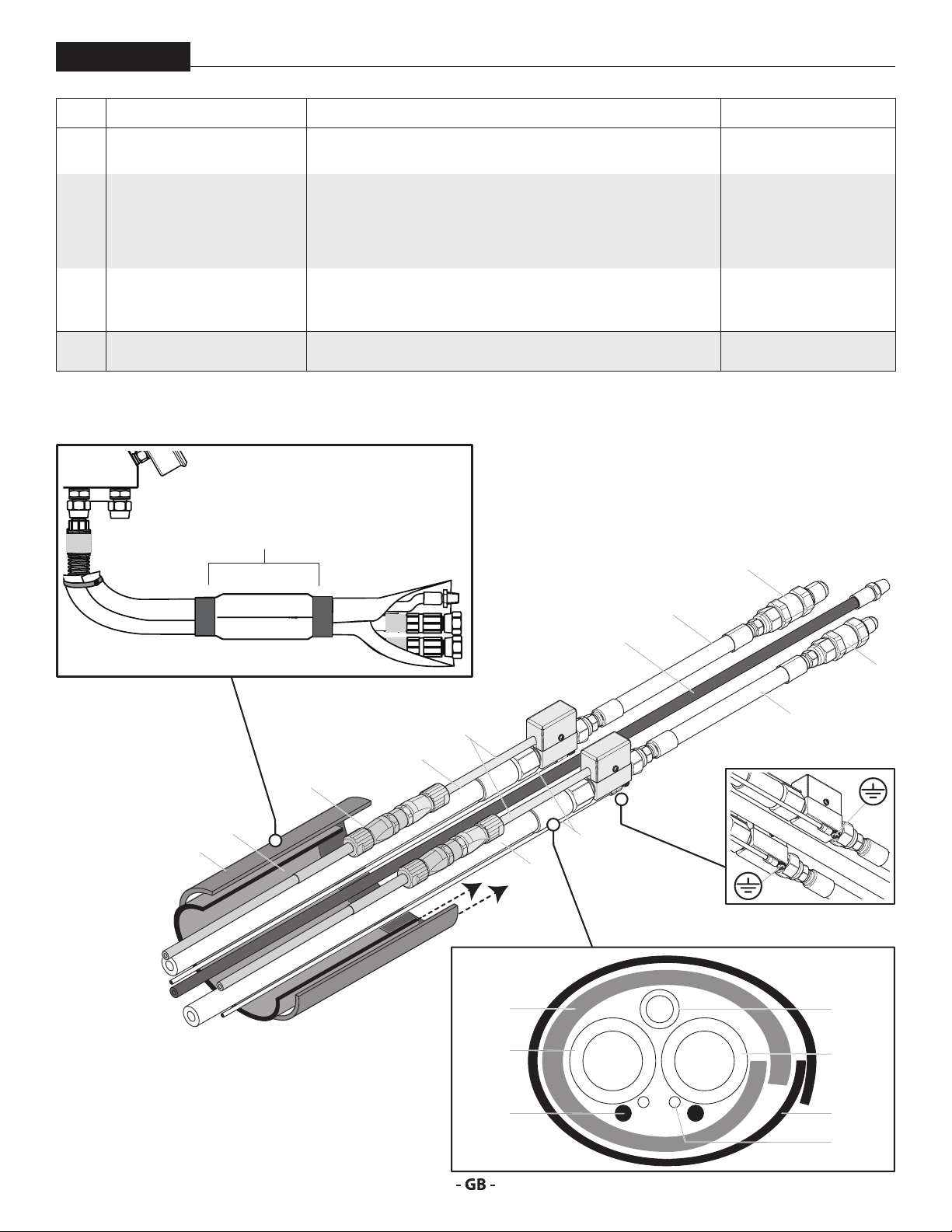 - GB -