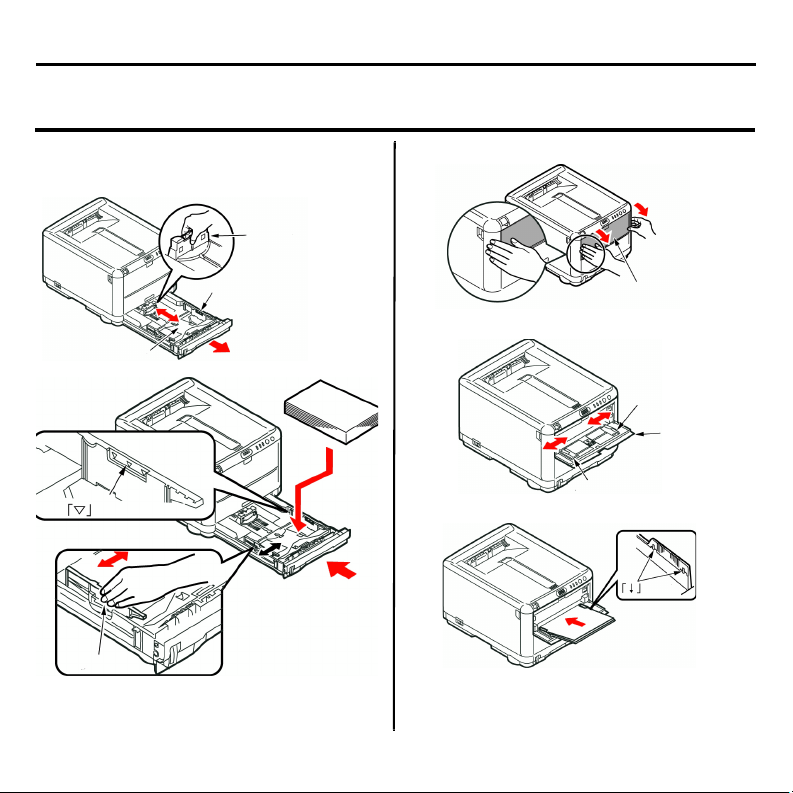 「▽」

「↓」