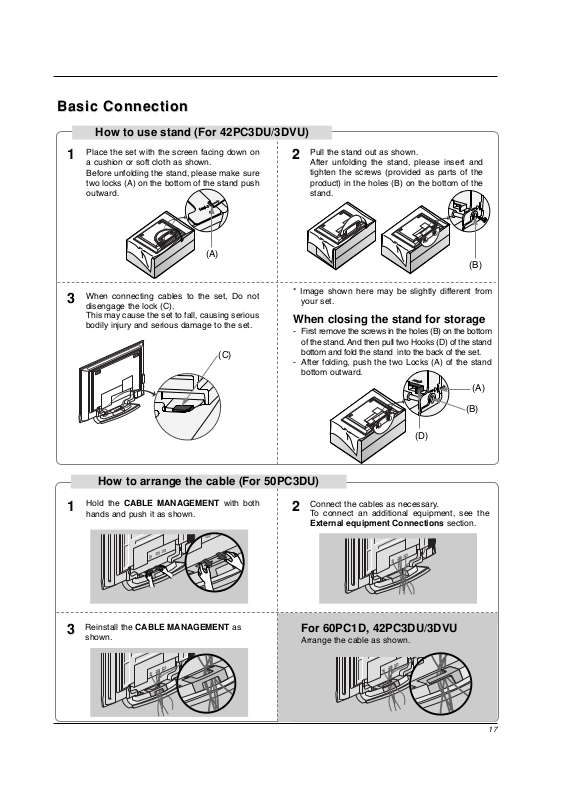 Basic Connection

How to use stand (For 42PC3DU/3DVU)

1 Place the set with the screen facing down on a cushion or soft cloth as shown.
Before unfolding the stand, please make sure two locks (A) on the bottom of the stand push outward.

(A)

2 Pull the stand out as shown.
After unfolding the stand, please insert and tighten the screws (provided as parts of the product) in the holes (B) on the bottom of the stand.

(B)

3 When connecting cables to the set, Do not disengage the lock (C).
This may cause the set to fall, causing serious bodily injury and serious damage to the set.

(C)

* Image shown here may be slightly different from your set.

When closing the stand for storage
- First remove the screws in the holes (B) on the bottom of the stand. And then pull two Hooks (D) of the stand bottom and fold the stand into the back of the set.
- After folding, push the two Locks (A) of the stand bottom outward.

(A)
(B)
(D)

How to arrange the cable (For 50PC3DU)

1 Hold the CABLE MANAGEMENT with both hands and push it as shown.

2 Connect the cables as necessary.
To connect an additional equipment, see the External equipment Connections section.

3 Reinstall the CABLE MANAGEMENT as shown.

For 60PC1D, 42PC3DU/3DVU
Arrange the cable as shown.

17