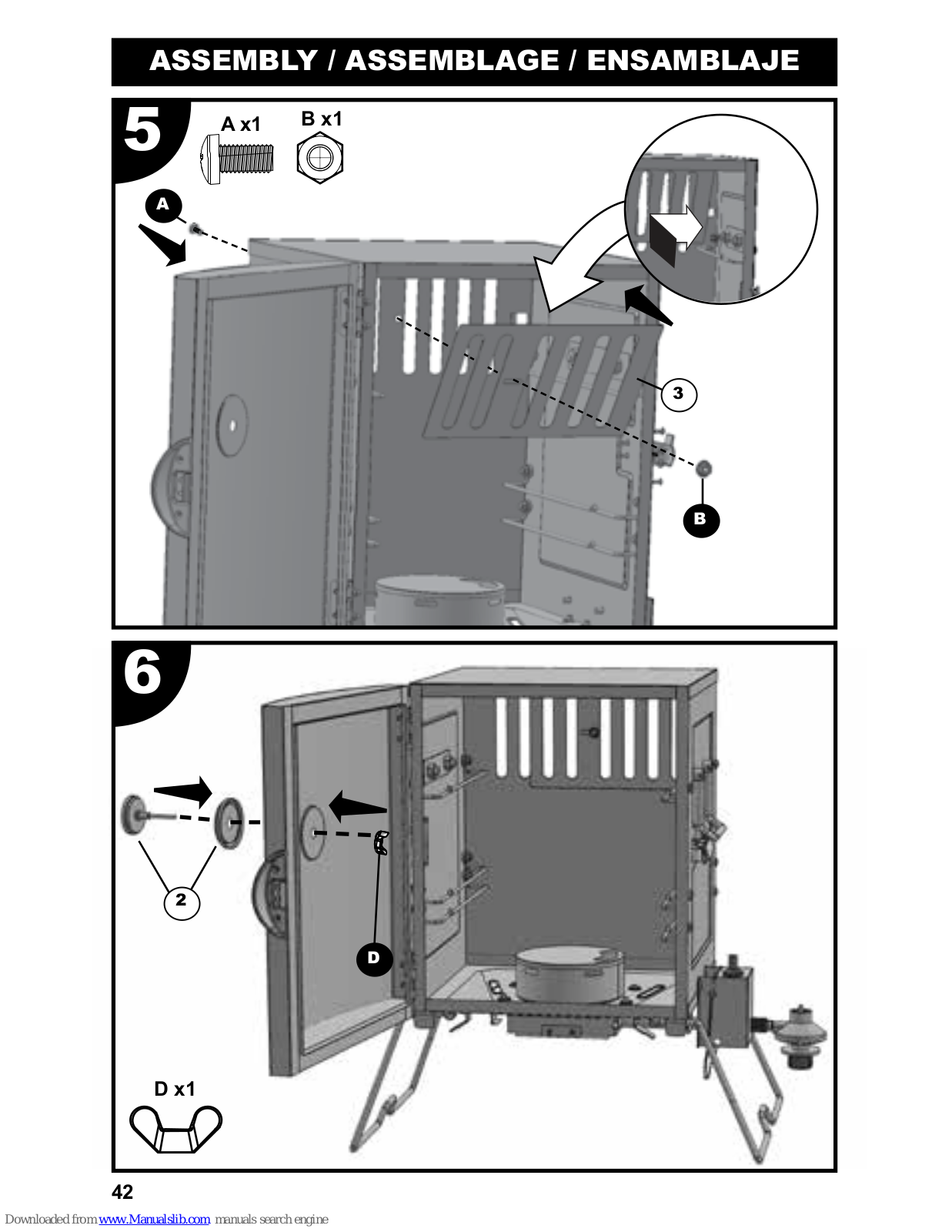 ASSEMBLY / ASSEMBLAGE / ENSAMBLAJE

5

A x1

B x1

A

3

B

6

2

D

D x1

42

Downloaded from www.Manualslib.com manuals search engine