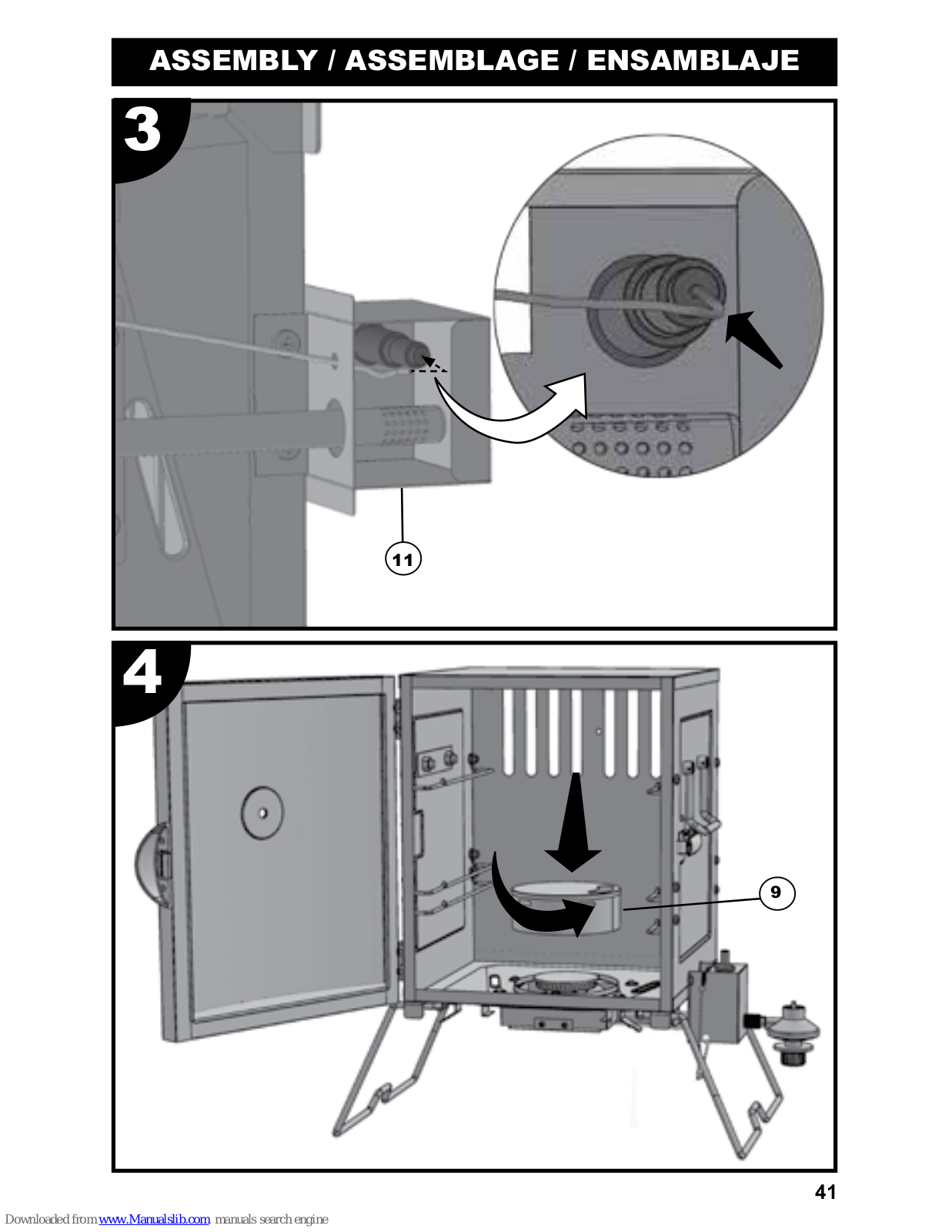 ASSEMBLY / ASSEMBLAGE / ENSAMBLAJE

3

11

4

9

41

Downloaded from www.Manualslib.com manuals search engine